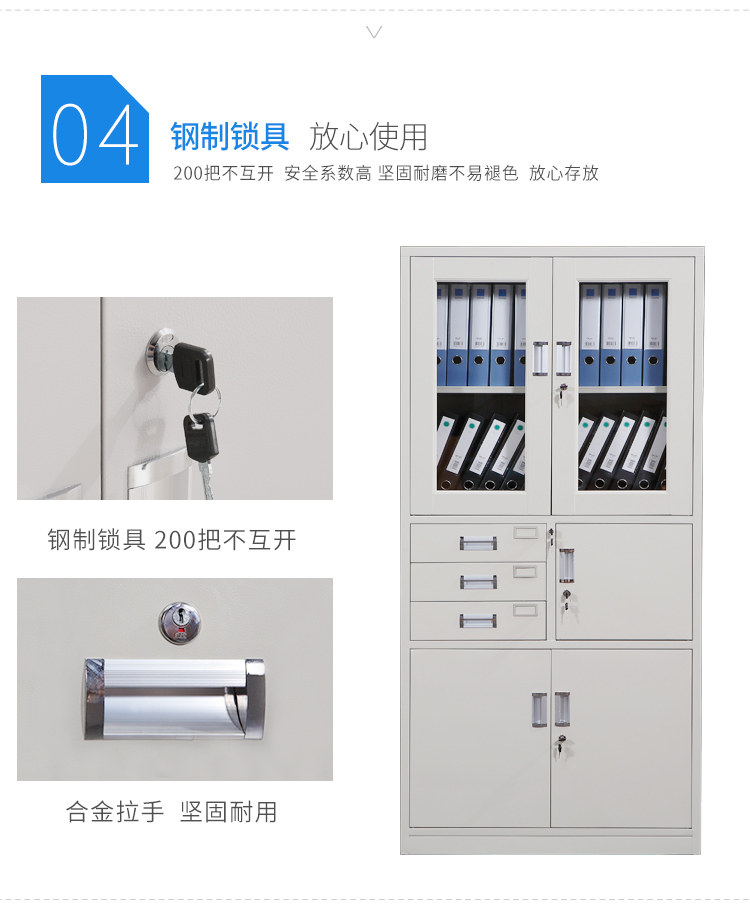 04

钢制锁具 放心使用

200把不互开 安全系数高 坚固耐磨不易褪色 放心存放

钢制锁具 200把不互开

合金拉手 坚固耐用