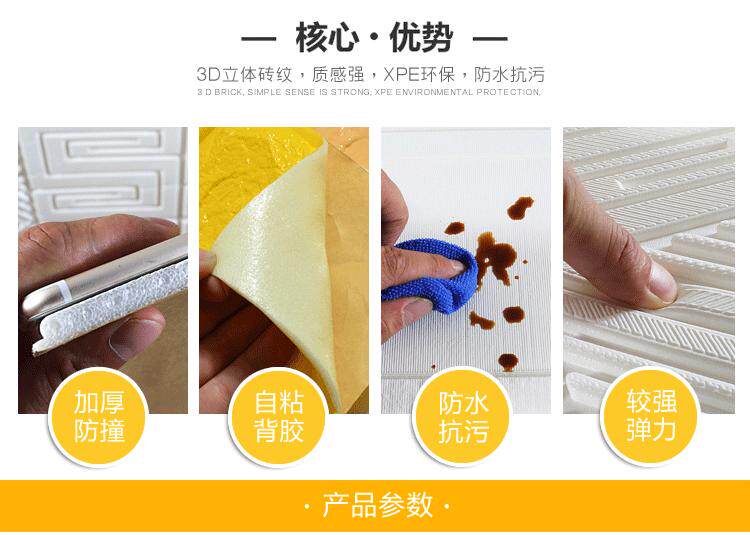 — 核心·优势 —

3D立体砖纹，质感强，XPE环保，防水抗污

3 D BRICK, SIMPLE SENSE IS STRONG, XPE ENVIRONMENTAL PROTECTION,

加厚防撞

自粘背胶

防水抗污

较强弹力

· 产品参数 ·