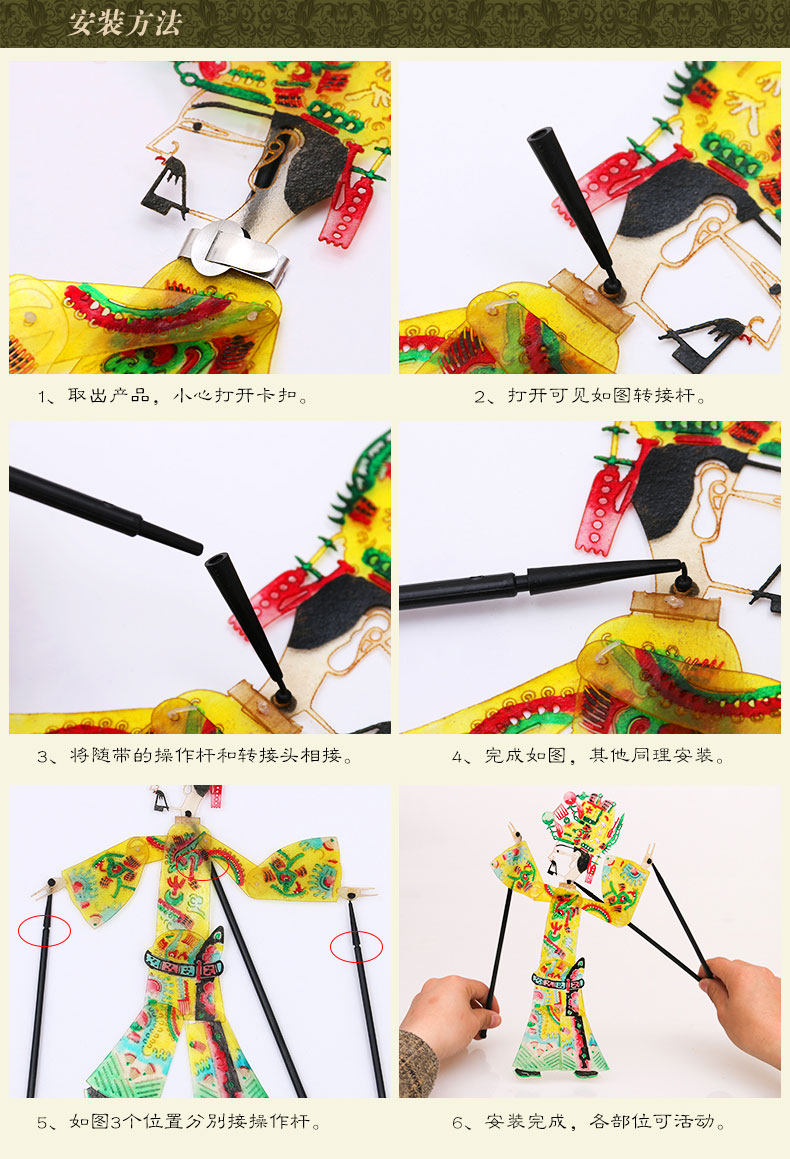 安装方法

1、取出产品，小心打开卡扣。

2、打开可见如图转接杆。

3、将随带的操作杆和转接头相接。

4、完成如图，其他同理安装。

5、如图3个位置分别接操作杆。

6、安装完成，各部位可活动。