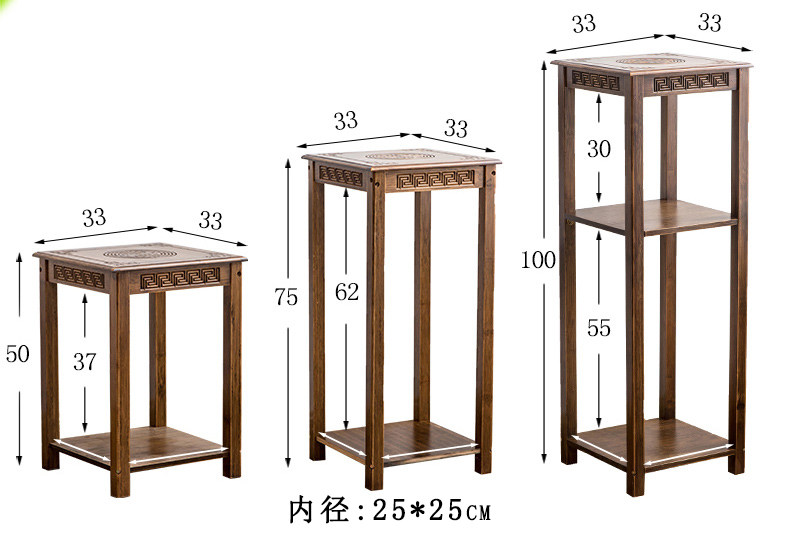 33 33
50
37

33 33
75
62

33 33
100
30
55

内径:25*25CM