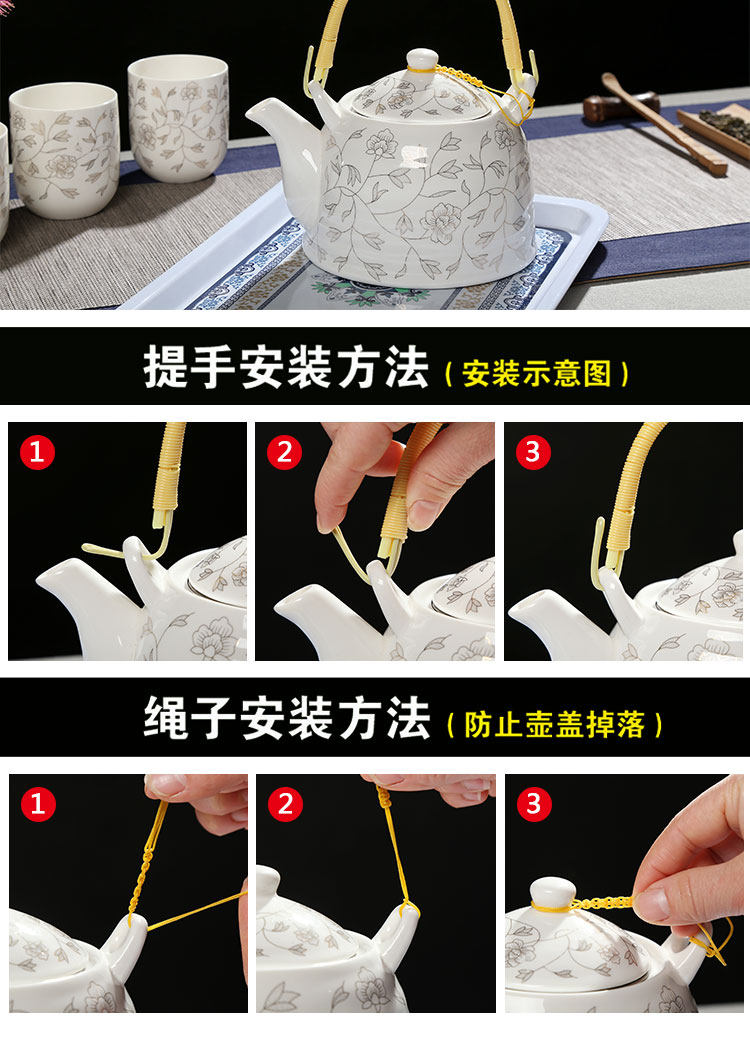 提手安装方法（安装示意图）

1

2

3

绳子安装方法（防止壶盖掉落）

1

2

3