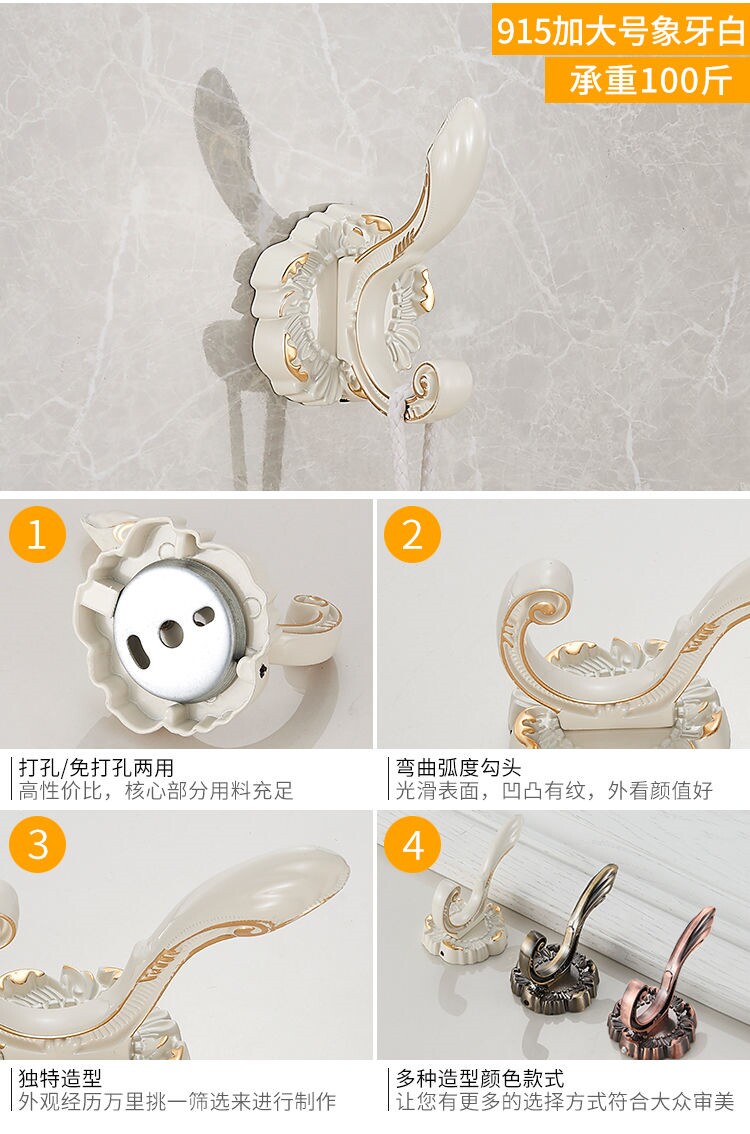 915加大号象牙白
承重100斤

1

打孔/免打孔两用
高性价比，核心部分用料充足

2

弯曲弧度勾头
光滑表面，凹凸有纹，外看颜值好

3

独特造型
外观经历万里挑一筛选来进行制作

4

多种造型颜色款式
让您有更多的选择方式符合大众审美