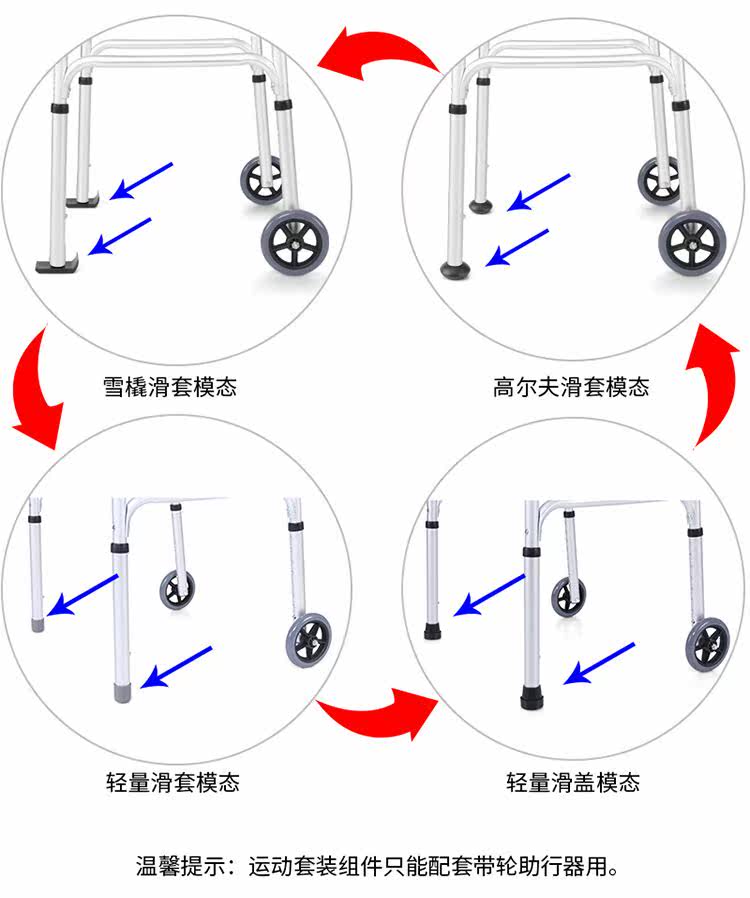 雪橇滑套模态

高尔夫滑套模态

轻量滑套模态

轻量滑盖模态

温馨提示：运动套装组件只能配套带轮助行器用。