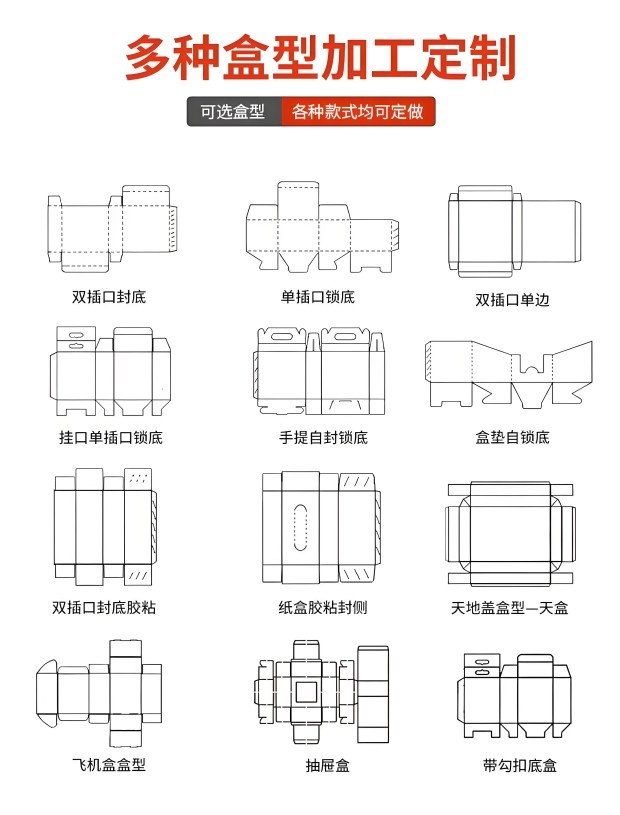 多种盒型加工定制

可选盒型 各种款式均可定做

双插口封底

单插口锁底

双插口单边

挂口单插口锁底

手提自封锁底

盒垫自锁底

双插口封底胶粘

纸盒胶粘封侧

天地盖盒型—天盒

飞机盒盒型

抽屉盒

带勾扣底盒