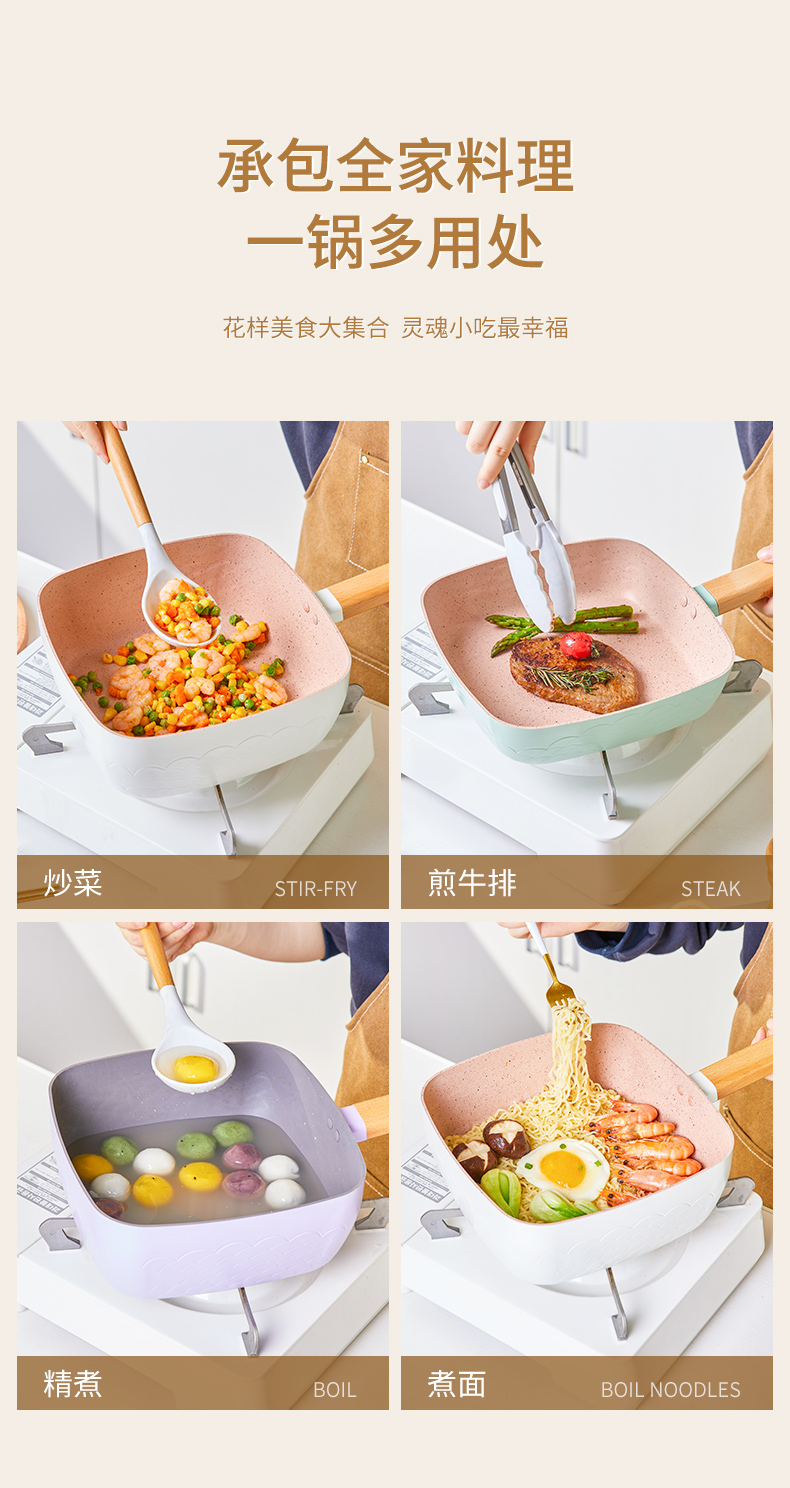 承包全家料理
一锅多用处

花样美食大集合 灵魂小吃最幸福

炒菜 STIR-FRY

煎牛排 STEAK

精煮 BOIL

煮面 BOIL NOODLES