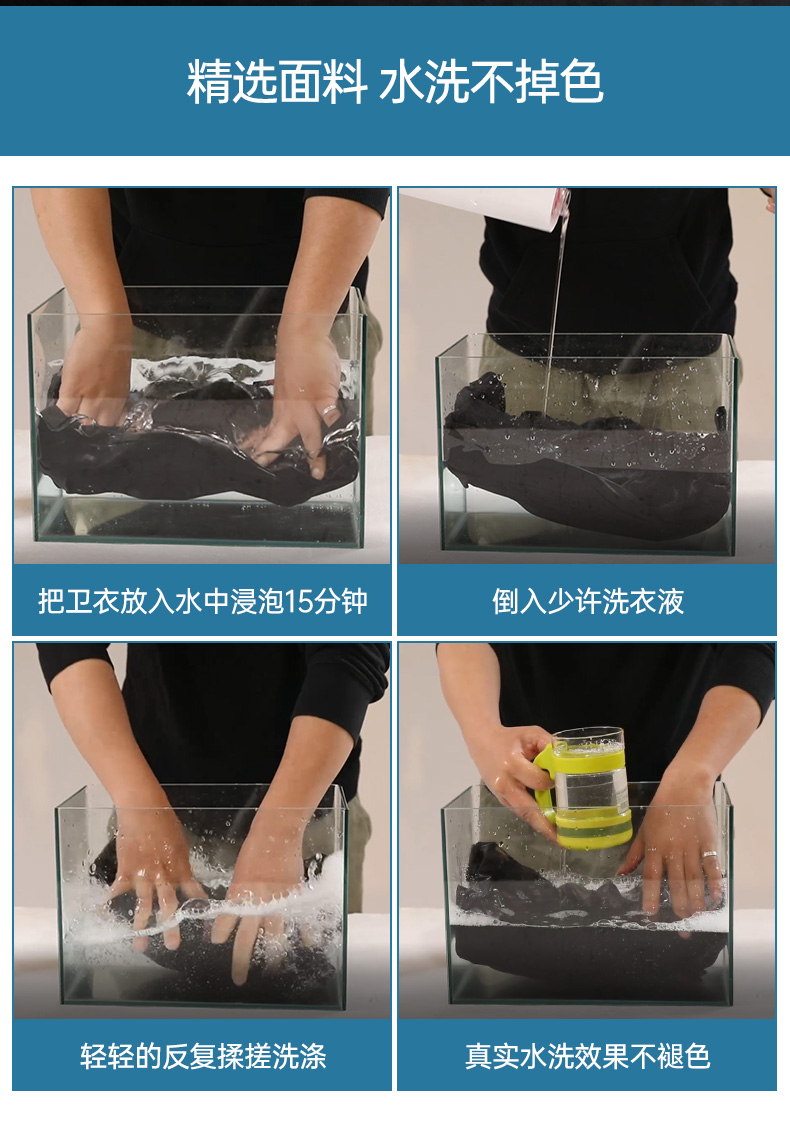 精选面料 水洗不掉色

把卫衣放入水中浸泡15分钟

倒入少许洗衣液

轻轻的反复揉搓洗涤

真实水洗效果不褪色