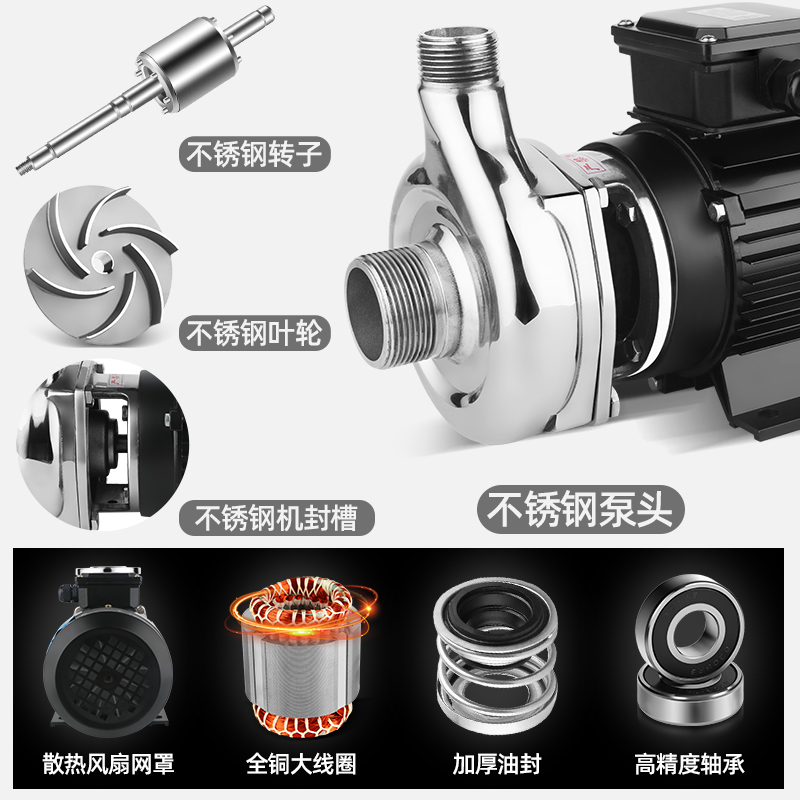 不锈钢转子

不锈钢叶轮

不锈钢机封槽

不锈钢泵头

散热风扇网罩

全铜大线圈

加厚油封

高精度轴承