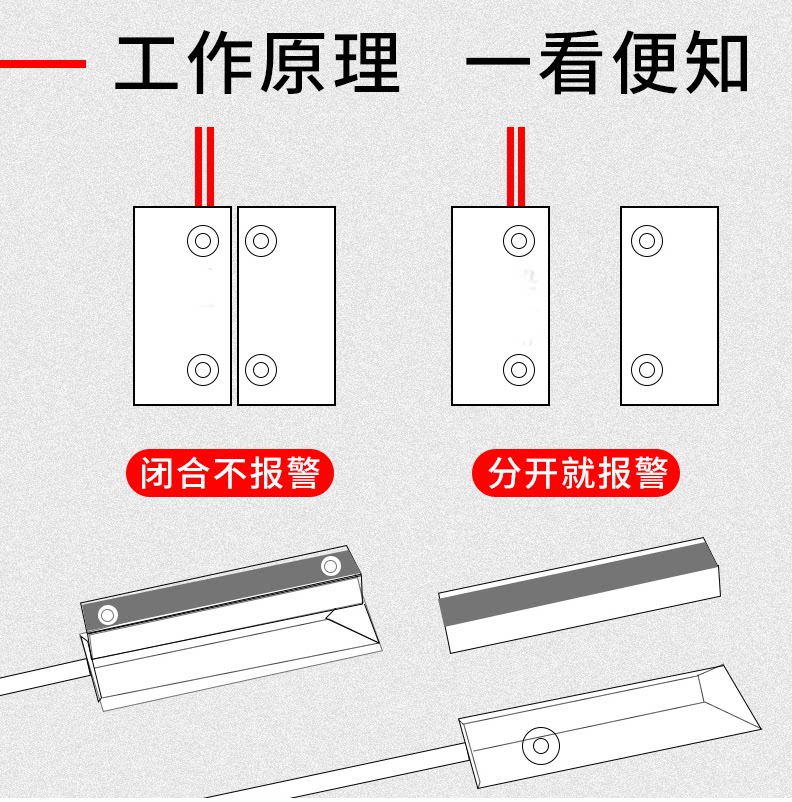 工作原理 一看便知

闭合不报警

分开就报警