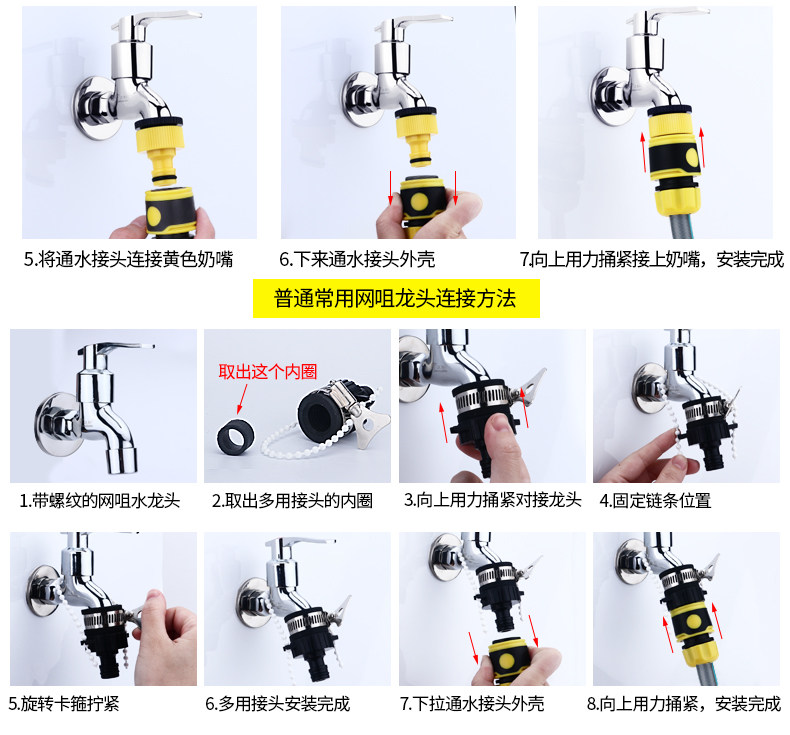 5.将通水接头连接黄色奶嘴

6.下来通水接头外壳

7.向上用力捅紧接上奶嘴，安装完成

普通常用网咀龙头连接方法

取出这个内圈

1.带螺纹的网咀水龙头

2.取出多用接头的内圈

3.向上用力捅紧对接龙头

4.固定链条位置

5.旋转卡箍拧紧

6.多用接头安装完成

7.下拉通水接头外壳

8.向上用力捅紧，安装完成