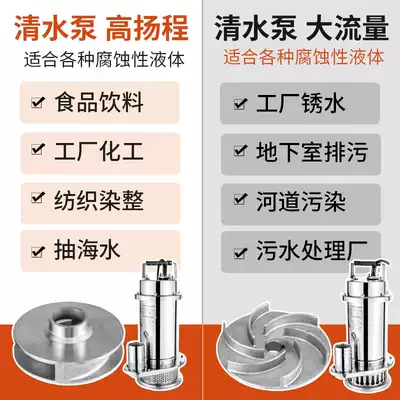 清水泵 高扬程
适合各种腐蚀性液体

☑ 食品饮料

☑ 工厂化工

☑ 纺织染整

☑ 抽海水

清水泵 大流量
适合各种腐蚀性液体

☑ 工厂锈水

☑ 地下室排污

☑ 河道污染

☑ 污水处理厂