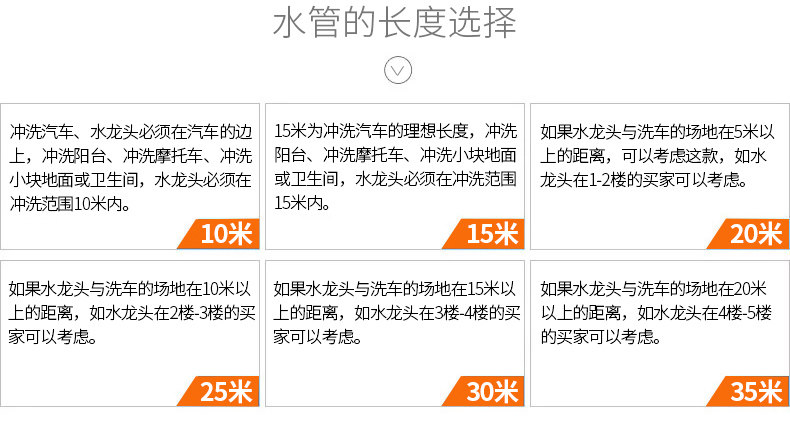 水管的长度选择

冲洗汽车、水龙头必须在汽车的边上，冲洗阳台、冲洗摩托车、冲洗小块地面或卫生间，水龙头必须在冲洗范围10米内。

10米

15米为冲洗汽车的理想长度，冲洗阳台、冲洗摩托车、冲洗小块地面或卫生间，水龙头必须在冲洗范围15米内。

15米

如果水龙头与洗车的场地在5米以上的距离，可以考虑这款，如水龙头在1-2楼的买家可以考虑。

20米

如果水龙头与洗车的场地在10米以上的距离，如水龙头在2楼-3楼的买家可以考虑。

25米

如果水龙头与洗车的场地在15米以上的距离，如水龙头在3楼-4楼的买家可以考虑。

30米

如果水龙头与洗车的场地在20米以上的距离，如水龙头在4楼-5楼的买家可以考虑。

35米