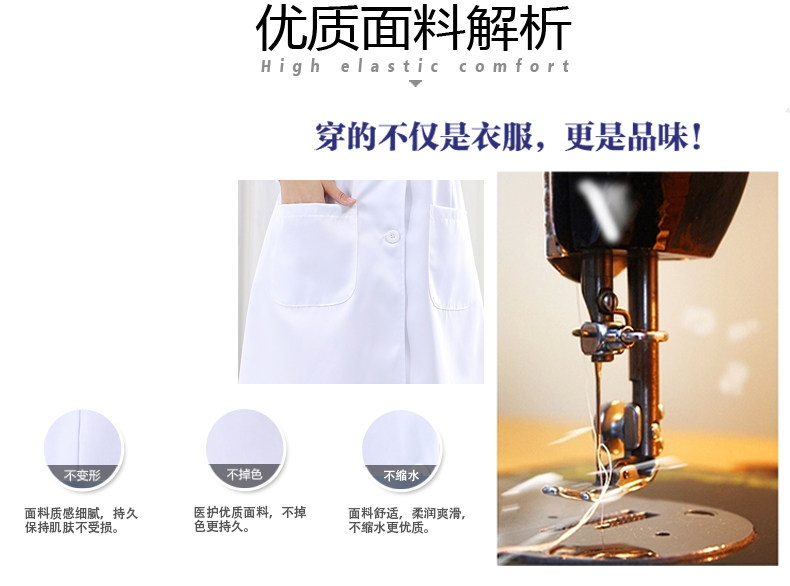 优质面料解析
High elastic comfort

穿的不仅是衣服，更是品味！

不变形
面料质感细腻，持久保持肌肤不受损。

不掉色
医护优质面料，不掉色更持久。

不缩水
面料舒适，柔润爽滑，不缩水更优质。