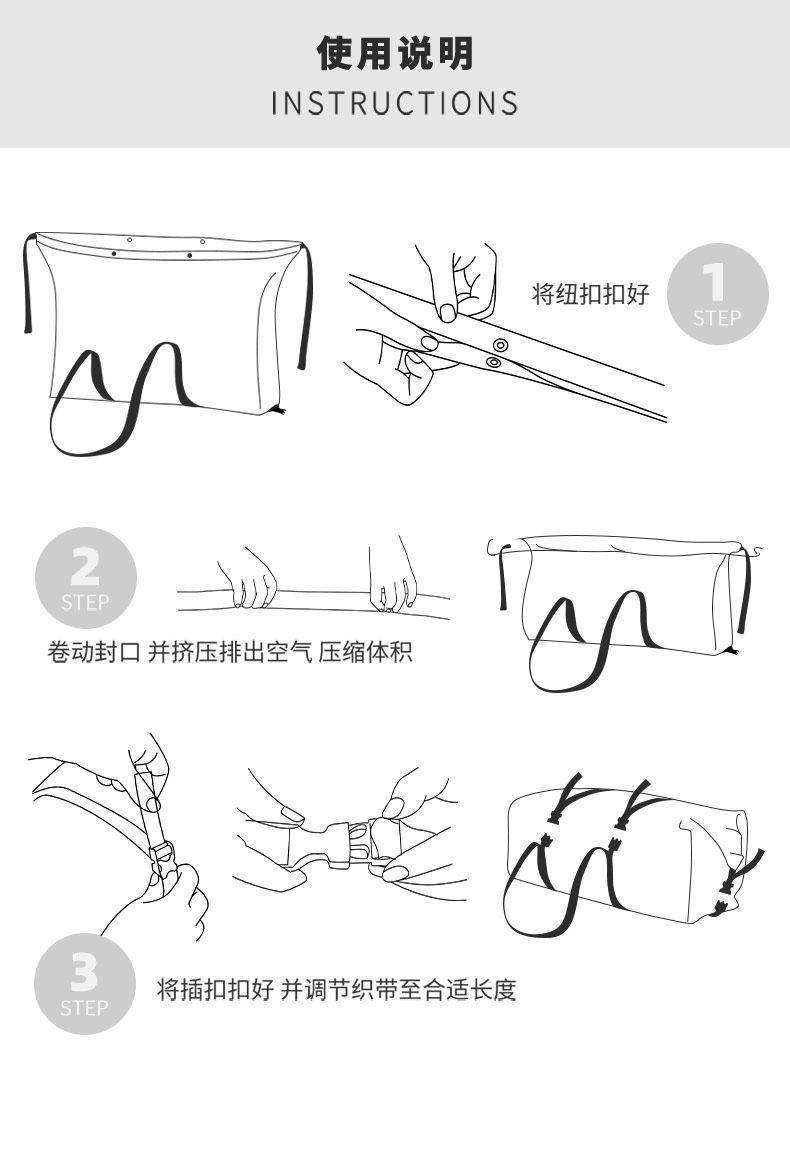 使用说明
INSTRUCTIONS

将纽扣扣好

1
STEP

2
STEP

卷动封口 并挤压排出空气 压缩体积

3
STEP

将插扣扣好 并调节织带至合适长度