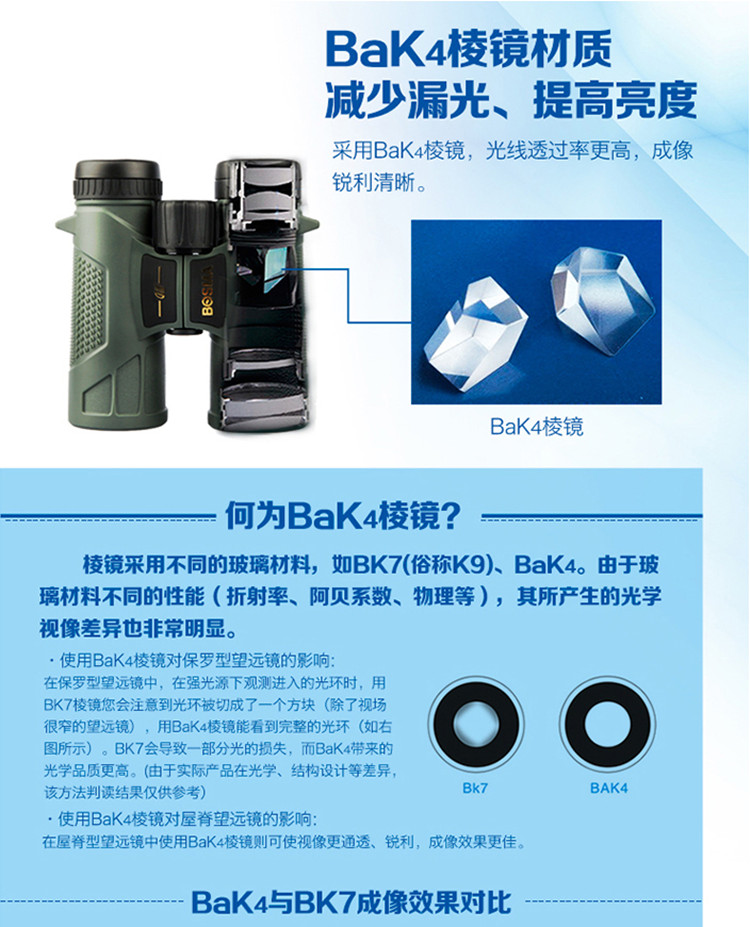 BaK4棱镜材质
减少漏光、提高亮度

采用BaK4棱镜，光线透过率更高，成像锐利清晰。

BOSMA

BaK4棱镜

何为BaK4棱镜?

棱镜采用不同的玻璃材料，如BK7(俗称K9)、BaK4。由于玻璃材料不同的性能（折射率、阿贝系数、物理等），其所产生的光学视像差异也非常明显。

・使用BaK4棱镜对保罗型望远镜的影响:
在保罗型望远镜中，在强光源下观测进入的光环时，用BK7棱镜您会注意到光环被切成了一个方块（除了视场很窄的望远镜），用BaK4棱镜能看到完整的光环（如右图所示）。BK7会导致一部分光的损失，而BaK4带来的光学品质更高。(由于实际产品在光学、结构设计等差异，该方法判读结果仅供参考)

Bk7

BAK4

・使用BaK4棱镜对屋脊望远镜的影响:
在屋脊型望远镜中使用BaK4棱镜则可使视像更通透、锐利，成像效果更佳。

BaK4与BK7成像效果对比