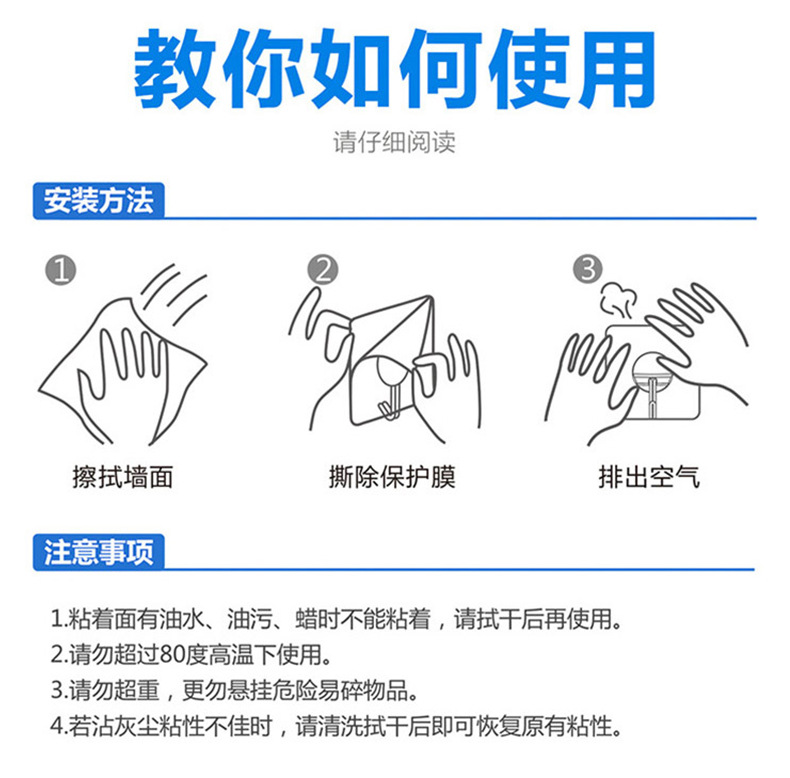 教你如何使用

请仔细阅读

安装方法

①

擦拭墙面

②

撕除保护膜

③

排出空气

注意事项

1.粘着面有油水、油污、蜡时不能粘着，请拭干后再使用。
2.请勿超过80度高温下使用。
3.请勿超重，更勿悬挂危险易碎物品。
4.若沾灰尘粘性不佳时，请清洗拭干后即可恢复原有粘性。