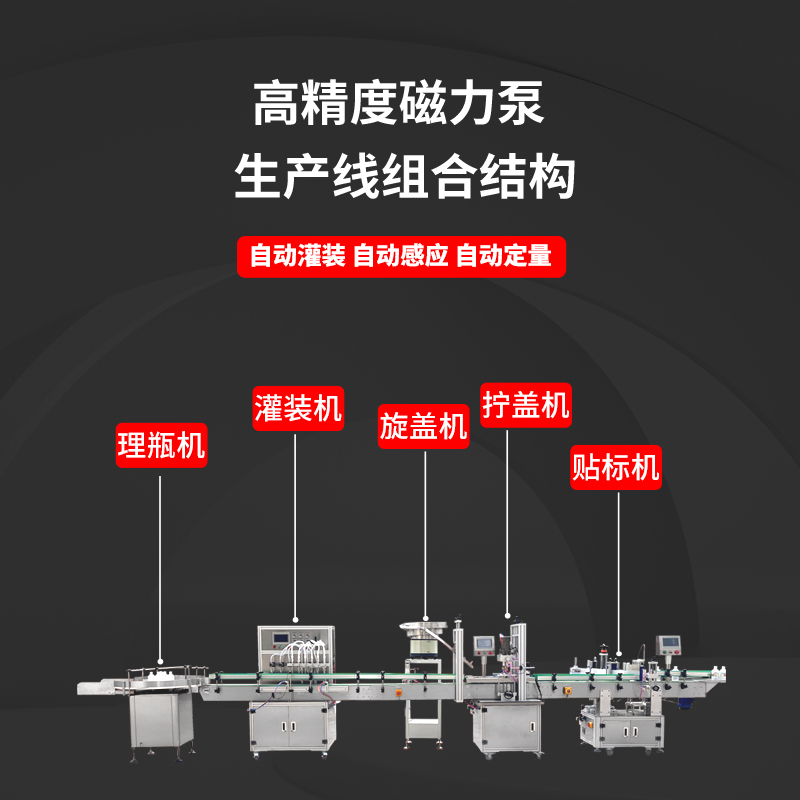 高精度磁力泵
生产线组合结构

自动灌装 自动感应 自动定量

理瓶机

灌装机

旋盖机

拧盖机

贴标机