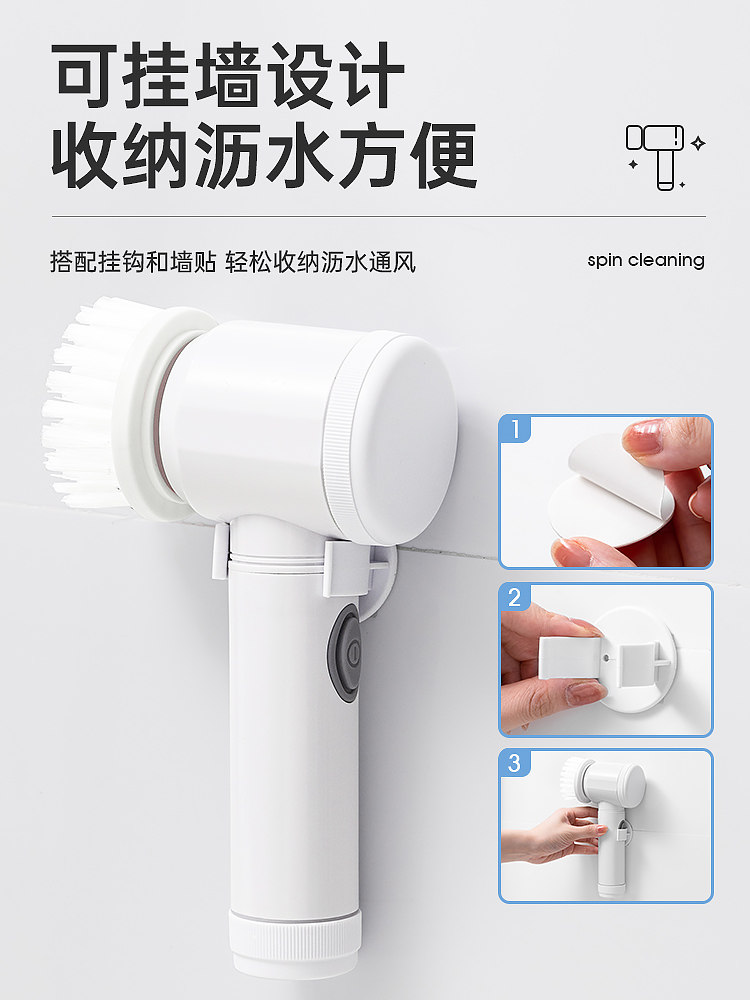 可挂墙设计
收纳沥水方便

搭配挂钩和墙贴 轻松收纳沥水通风

spin cleaning

1

2

3