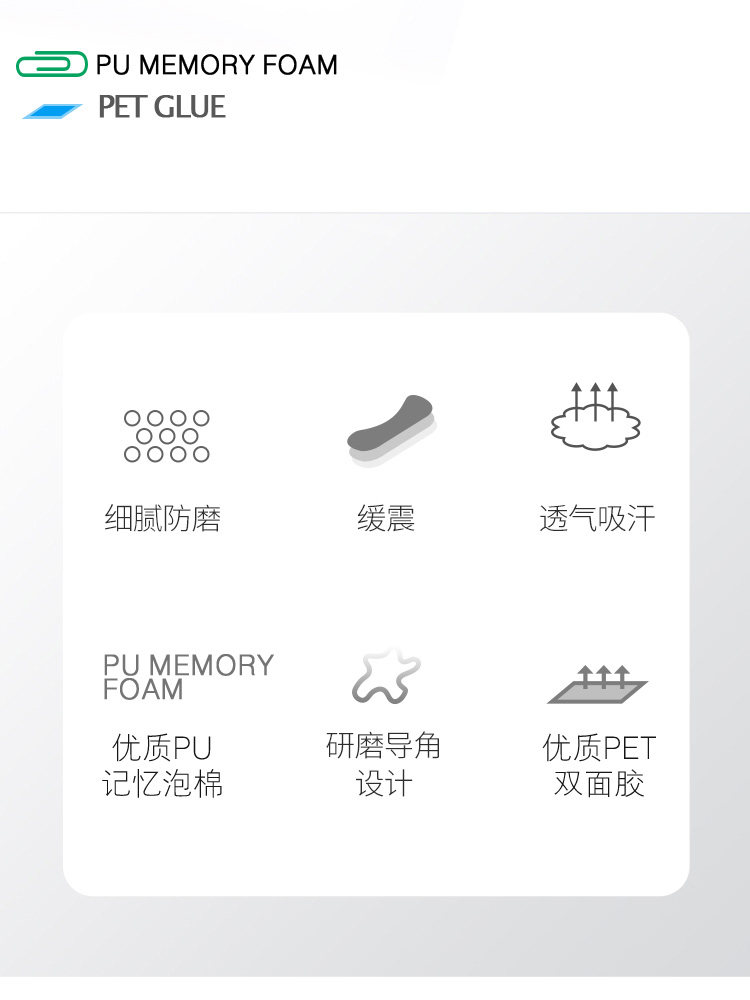 PU MEMORY FOAM

PET GLUE

细腻防磨

缓震

透气吸汗

PU MEMORY FOAM

优质PU
记忆泡棉

研磨导角
设计

优质PET
双面胶