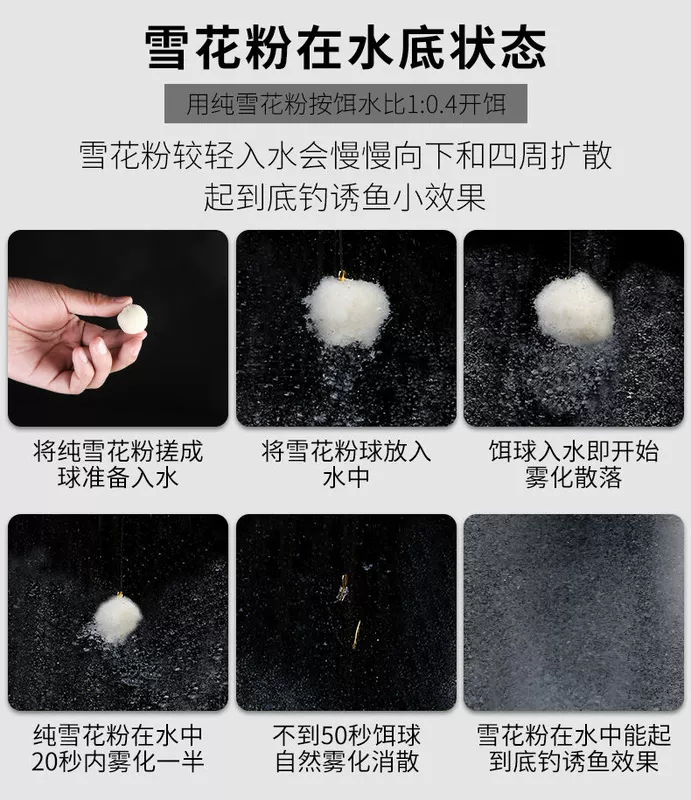 雪花粉在水底状态

用纯雪花粉按饵水比1:0.4开饵

雪花粉较轻入水会慢慢向下和四周扩散
起到底钓诱鱼小效果

将纯雪花粉搓成球准备入水

将雪花粉球放入水中

饵球入水即开始雾化散落

纯雪花粉在水中20秒内雾化一半

不到50秒饵球自然雾化消散

雪花粉在水中能起到底钓诱鱼效果