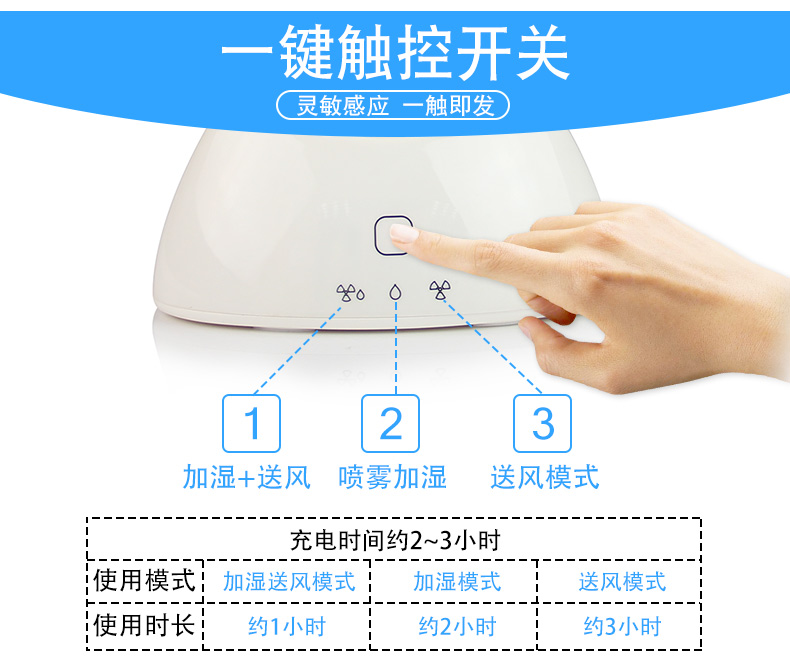 一键触控开关

灵敏感应 一触即发

1
加湿+送风

2
喷雾加湿

3
送风模式

| 充电时间约2~3小时 | | | |
|---|---|---|---|
| 使用模式 | 加湿送风模式 | 加湿模式 | 送风模式 |
| 使用时长 | 约1小时 | 约2小时 | 约3小时 |