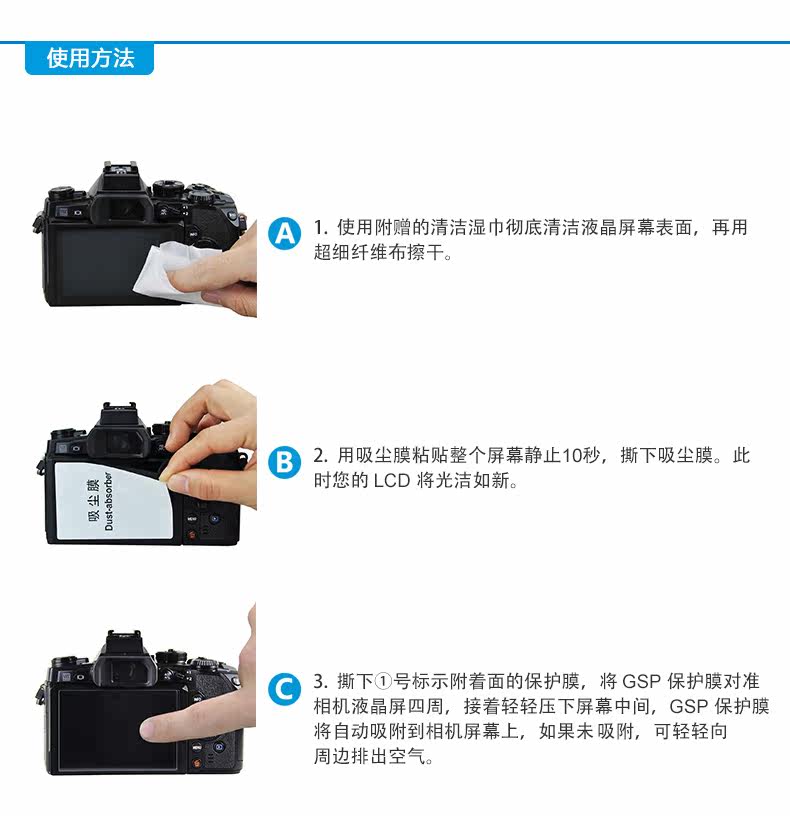 使用方法

A 1. 使用附赠的清洁湿巾彻底清洁液晶屏幕表面，再用超细纤维布擦干。

吸尘膜 Dust-absorber

B 2. 用吸尘膜粘贴整个屏幕静止10秒，撕下吸尘膜。此时您的 LCD 将光洁如新。

C 3. 撕下①号标示附着面的保护膜，将 GSP 保护膜对准相机液晶屏四周，接着轻轻压下屏幕中间，GSP 保护膜将自动吸附到相机屏幕上，如果未吸附，可轻轻向周边排出空气。