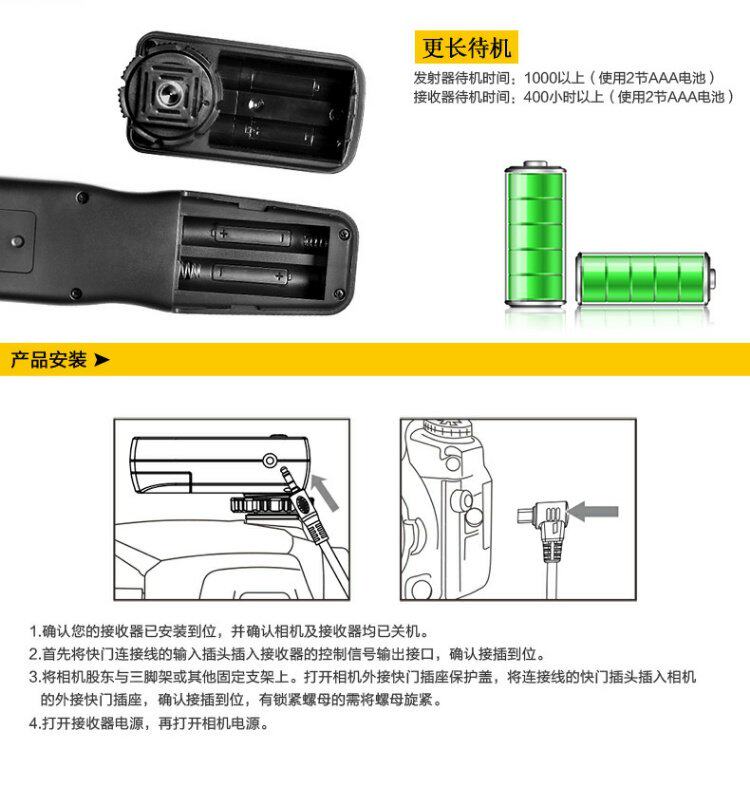 更长待机

发射器待机时间：1000以上（使用2节AAA电池）
接收器待机时间：400小时以上（使用2节AAA电池）

产品安装 ➤

1.确认您的接收器已安装到位，并确认相机及接收器均已关机。
2.首先将快门连接线的输入插头插入接收器的控制信号输出接口，确认接插到位。
3.将相机股东与三脚架或其他固定支架上。打开相机外接快门插座保护盖，将连接线的快门插头插入相机的外接快门插座，确认接插到位，有锁紧螺母的需将螺母旋紧。
4.打开接收器电源，再打开相机电源。