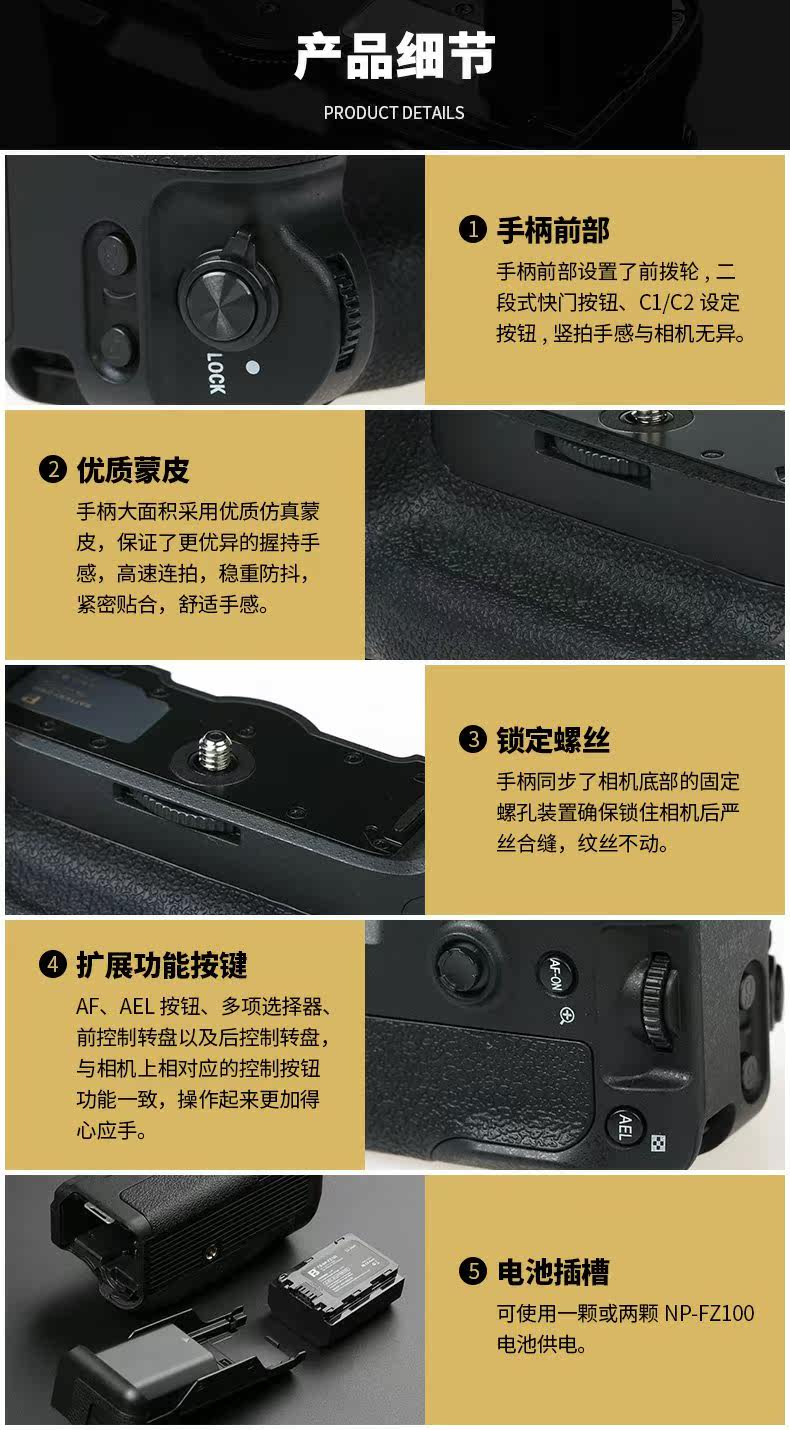 产品细节
PRODUCT DETAILS

LOCK

❶ 手柄前部
手柄前部设置了前拨轮，二段式快门按钮、C1/C2 设定按钮，竖拍手感与相机无异。

❷ 优质蒙皮
手柄大面积采用优质仿真蒙皮，保证了更优异的握持手感，高速连拍，稳重防抖，紧密贴合，舒适手感。

❸ 锁定螺丝
手柄同步了相机底部的固定螺孔装置确保锁住相机后严丝合缝，纹丝不动。

❹ 扩展功能按键
AF、AEL 按钮、多项选择器、前控制转盘以及后控制转盘，与相机上相对应的控制按钮功能一致，操作起来更加得心应手。

AF-ON
AEL

❺ 电池插槽
可使用一颗或两颗 NP-FZ100 电池供电。