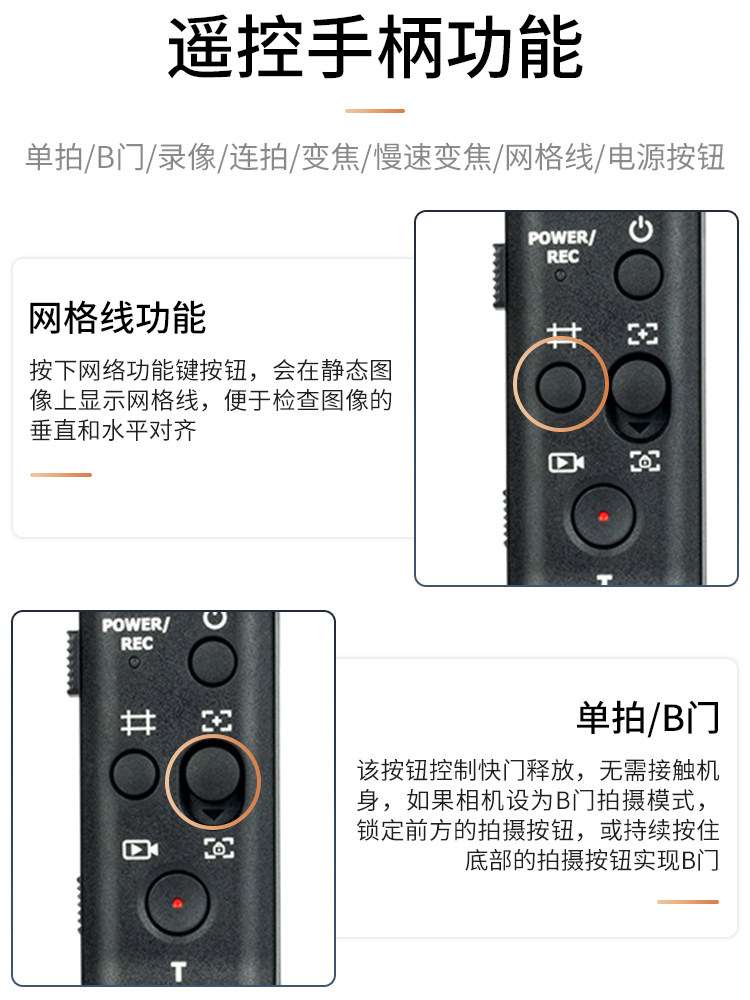 遥控手柄功能

单拍/B门/录像/连拍/变焦/慢速变焦/网格线/电源按钮

网格线功能

按下网络功能键按钮，会在静态图像上显示网格线，便于检查图像的垂直和水平对齐

POWER/ REC

T

POWER/ REC

T

单拍/B门

该按钮控制快门释放，无需接触机身，如果相机设为B门拍摄模式，锁定前方的拍摄按钮，或持续按住底部的拍摄按钮实现B门