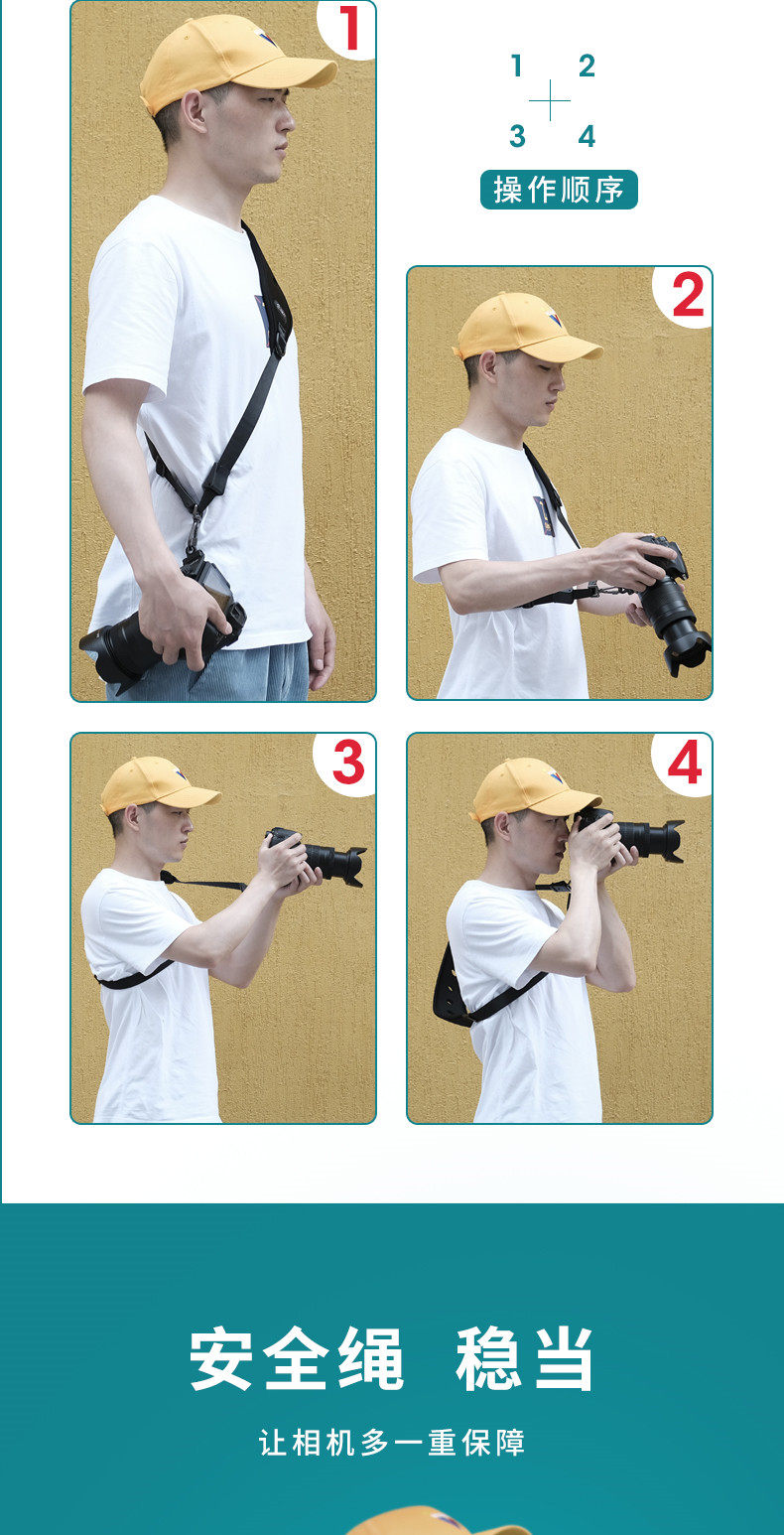 1

1 2
3 4
操作顺序

2

3

4

安全绳 稳当

让相机多一重保障