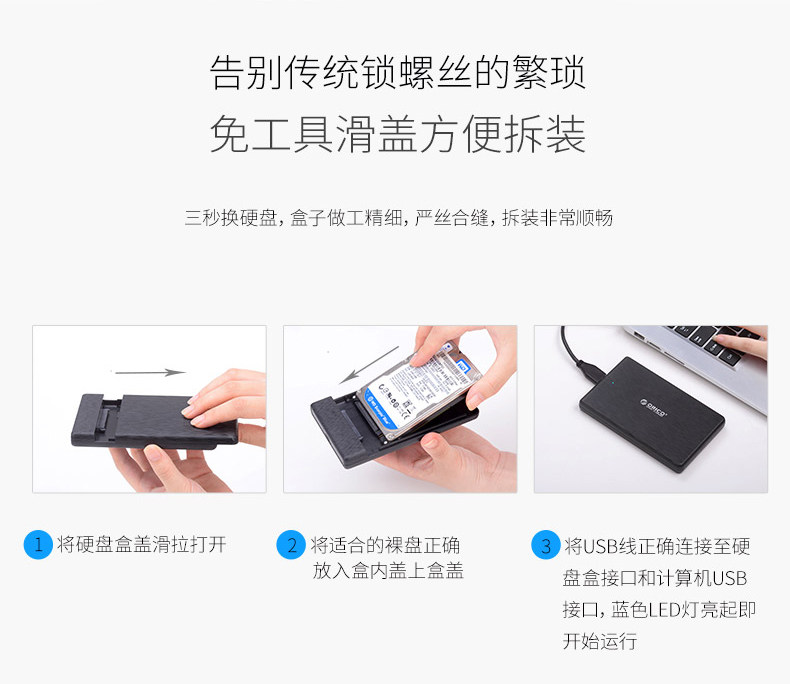 告别传统锁螺丝的繁琐
免工具滑盖方便拆装

三秒换硬盘，盒子做工精细，严丝合缝，拆装非常顺畅

ORICO

1 将硬盘盒盖滑拉打开

2 将适合的裸盘正确放入盒内盖上盒盖

3 将USB线正确连接至硬盘盒接口和计算机USB接口，蓝色LED灯亮起即开始运行