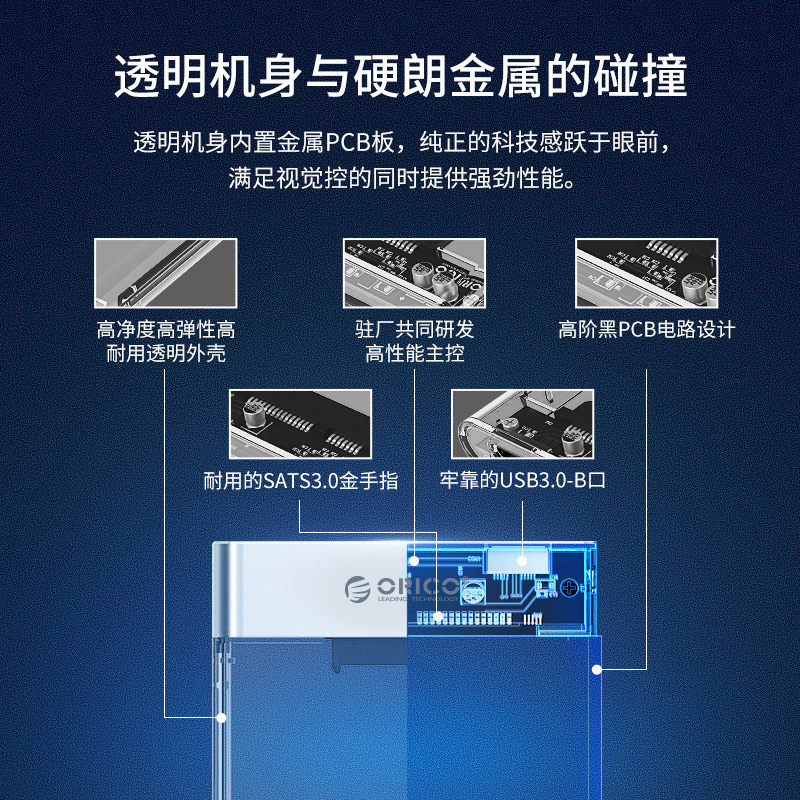 透明机身与硬朗金属的碰撞

透明机身内置金属PCB板，纯正的科技感跃于眼前，满足视觉控的同时提供强劲性能。

高净度高弹性高耐用透明外壳

驻厂共同研发高性能主控

高阶黑PCB电路设计

耐用的SATS3.0金手指

牢靠的USB3.0-B口

ORICO
LEADING TECHNOLOGY