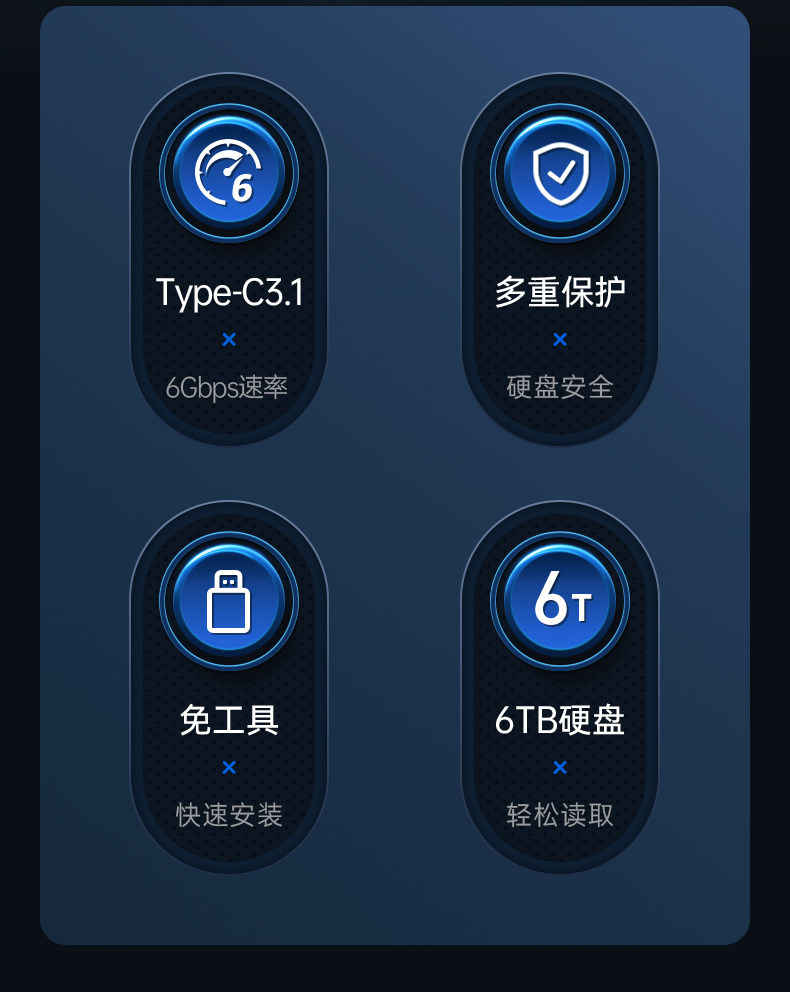 6

Type-C3.1

×

6Gbps速率

多重保护

×

硬盘安全

免工具

×

快速安装

6T

6TB硬盘

×

轻松读取