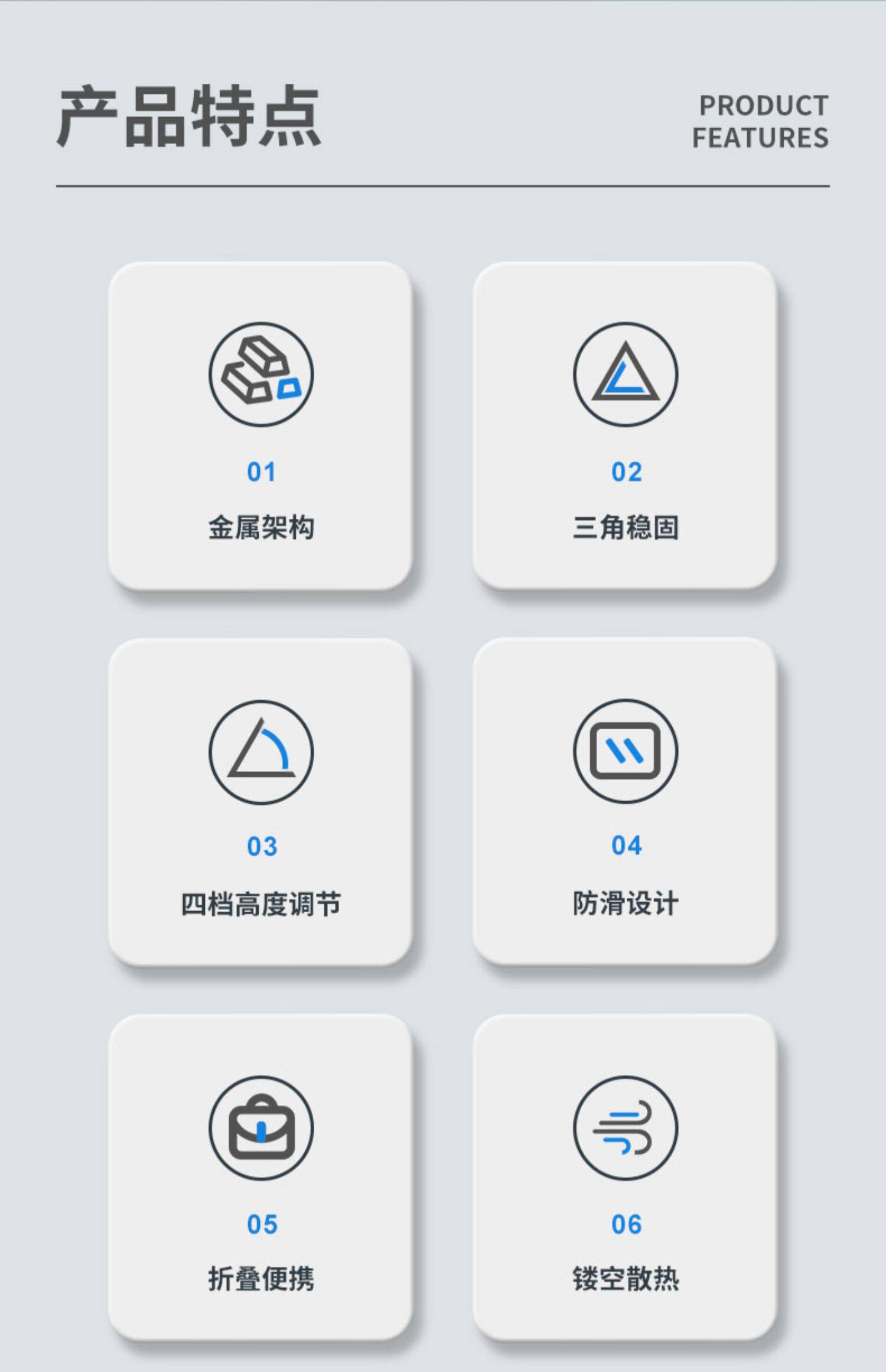 产品特点

PRODUCT
FEATURES

01
金属架构

02
三角稳固

03
四档高度调节

04
防滑设计

05
折叠便携

06
镂空散热