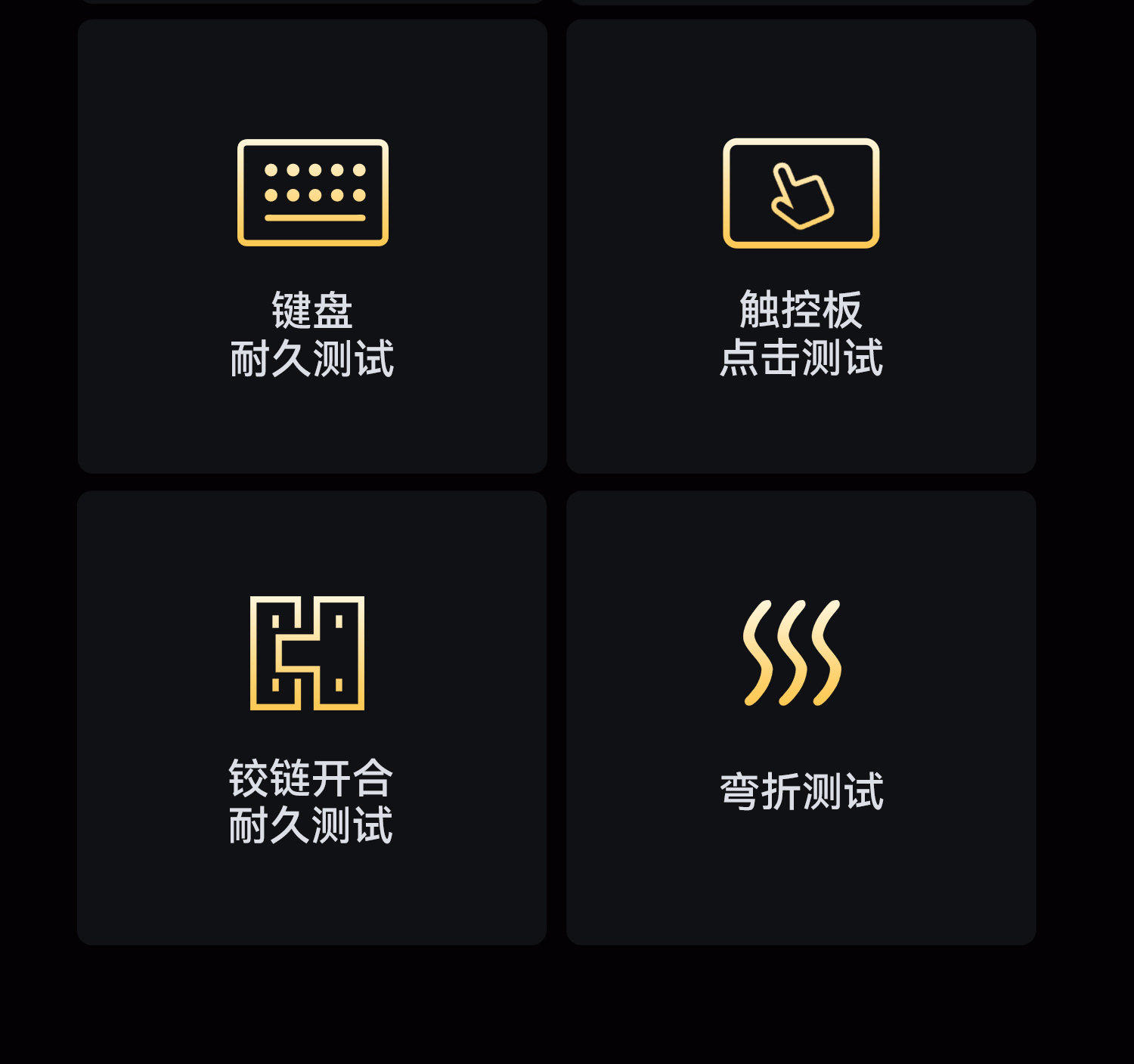 键盘
耐久测试

触控板
点击测试

铰链开合
耐久测试

弯折测试