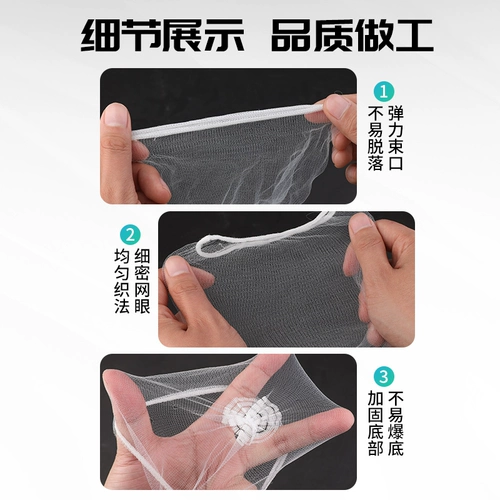 细节展示 品质做工

1
弹力束口
不易脱落

2
细密网眼
均匀织法

3
不易爆底
加固底部