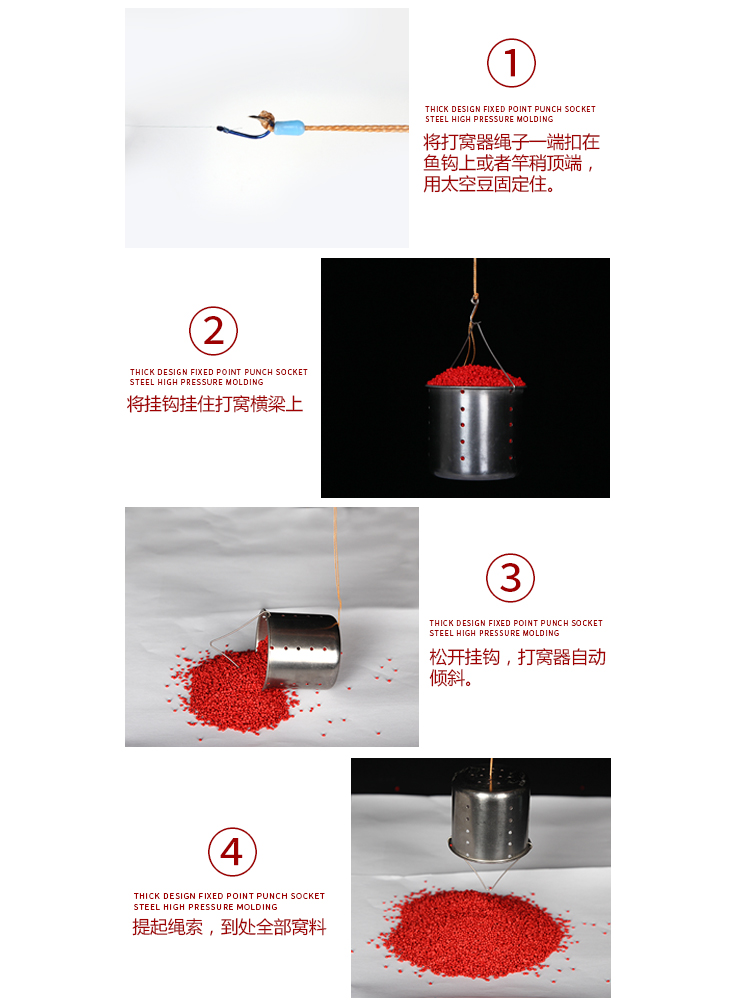 1

THICK DESIGN FIXED POINT PUNCH SOCKET STEEL HIGH PRESSURE MOLDING

将打窝器绳子一端扣在鱼钩上或者竿稍顶端，用太空豆固定住。

2

THICK DESIGN FIXED POINT PUNCH SOCKET STEEL HIGH PRESSURE MOLDING

将挂钩挂住打窝横梁上

3

THICK DESIGN FIXED POINT PUNCH SOCKET STEEL HIGH PRESSURE MOLDING

松开挂钩，打窝器自动倾斜。

4

THICK DESIGN FIXED POINT PUNCH SOCKET STEEL HIGH PRESSURE MOLDING

提起绳索，到处全部窝料