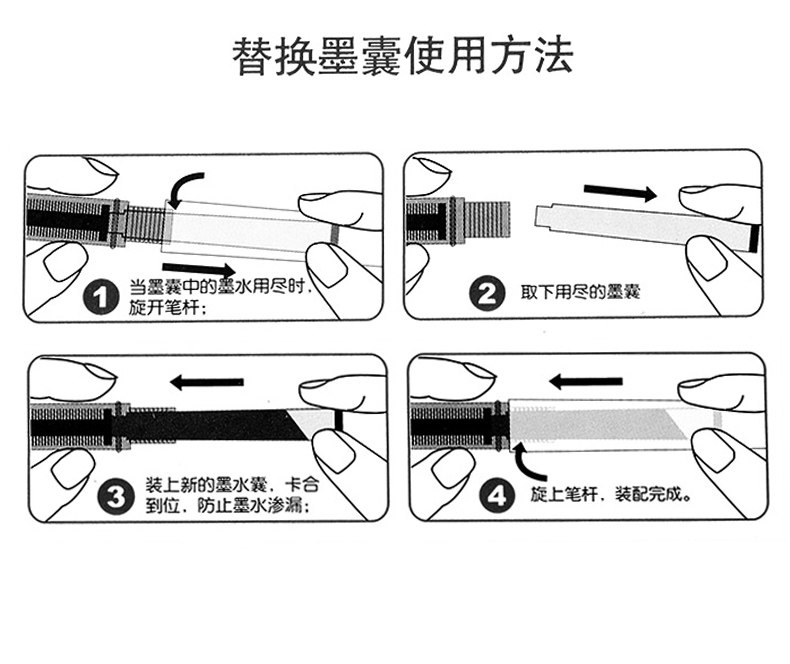 替换墨囊使用方法

1 当墨囊中的墨水用尽时，旋开笔杆；

2 取下用尽的墨囊

3 装上新的墨水囊，卡合到位，防止墨水渗漏；

4 旋上笔杆，装配完成。