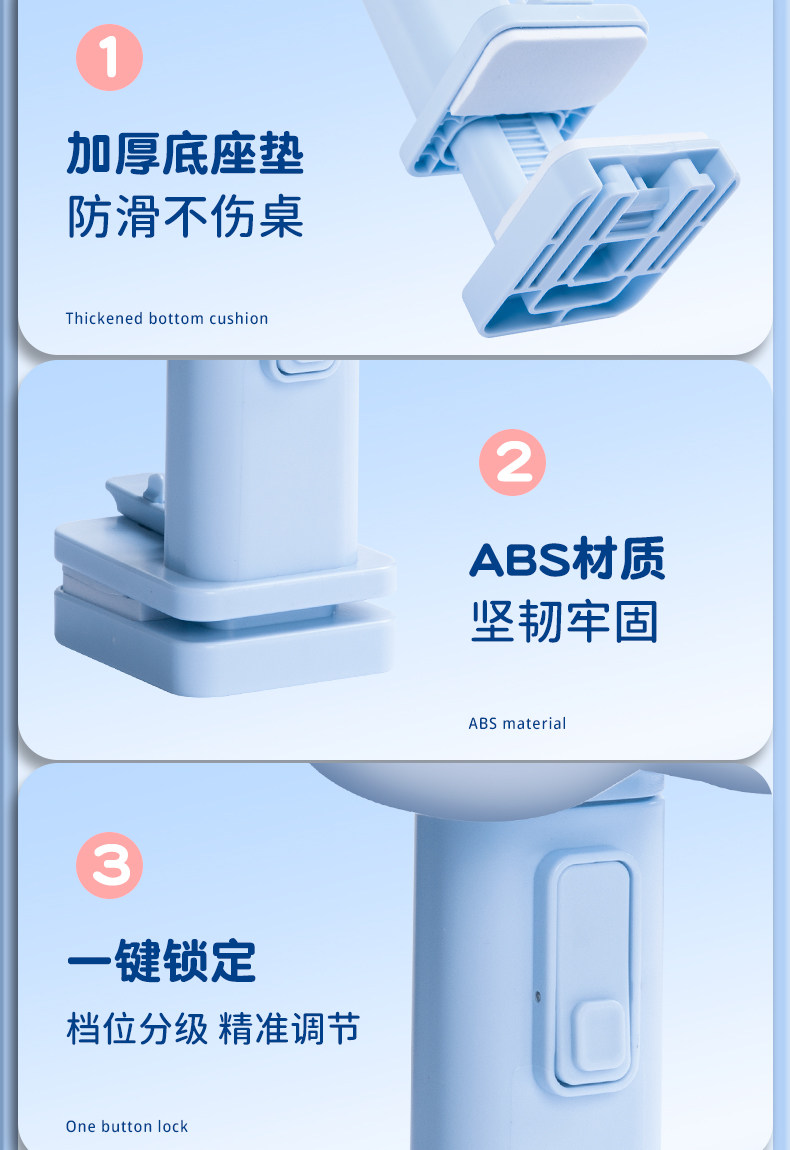 1

加厚底座垫
防滑不伤桌

Thickened bottom cushion

2

ABS材质
坚韧牢固

ABS material

3

一键锁定
档位分级 精准调节

One button lock