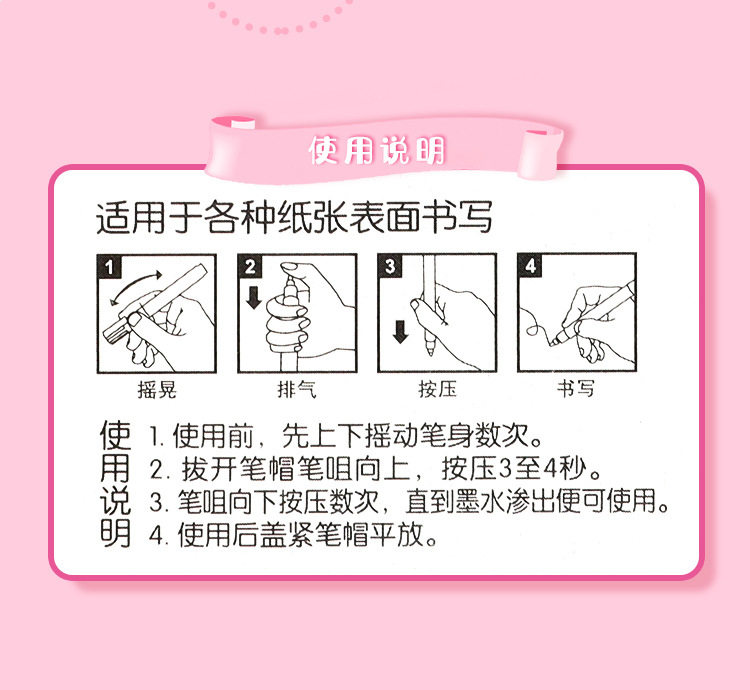 使用说明

适用于各种纸张表面书写

1 摇晃

2 排气

3 按压

4 书写

使用说明
1. 使用前，先上下摇动笔身数次。
2. 拔开笔帽笔咀向上，按压3至4秒。
3. 笔咀向下按压数次，直到墨水渗出便可使用。
4. 使用后盖紧笔帽平放。