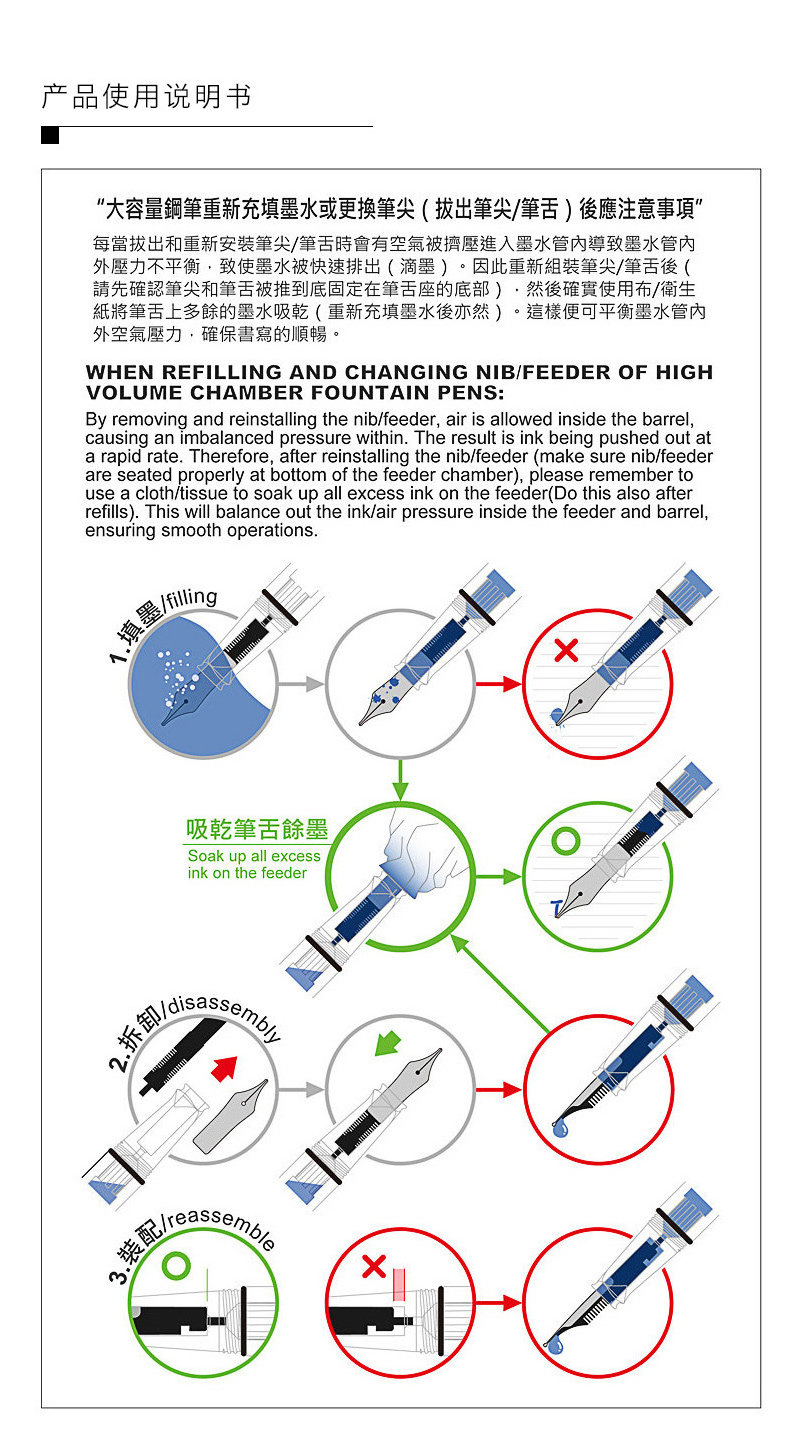 产品使用说明书

"大容量鋼筆重新充填墨水或更換筆尖（拔出筆尖/筆舌）後應注意事項"

每當拔出和重新安裝筆尖/筆舌時會有空氣被擠壓進入墨水管內導致墨水管內外壓力不平衡，致使墨水被快速排出（滴墨）。因此重新組裝筆尖/筆舌後（請先確認筆尖和筆舌被推到底固定在筆舌座的底部），然後確實使用布/衛生紙將筆舌上多餘的墨水吸乾（重新充填墨水後亦然）。這樣便可平衡墨水管內外空氣壓力，確保書寫的順暢。

WHEN REFILLING AND CHANGING NIB/FEEDER OF HIGH VOLUME CHAMBER FOUNTAIN PENS:

By removing and reinstalling the nib/feeder, air is allowed inside the barrel, causing an imbalanced pressure within. The result is ink being pushed out at a rapid rate. Therefore, after reinstalling the nib/feeder (make sure nib/feeder are seated properly at bottom of the feeder chamber), please remember to use a cloth/tissue to soak up all excess ink on the feeder(Do this also after refills). This will balance out the ink/air pressure inside the feeder and barrel, ensuring smooth operations.

1.填墨/filling

吸乾筆舌餘墨
Soak up all excess ink on the feeder

2.拆卸/disassembly

3.裝配/reassemble