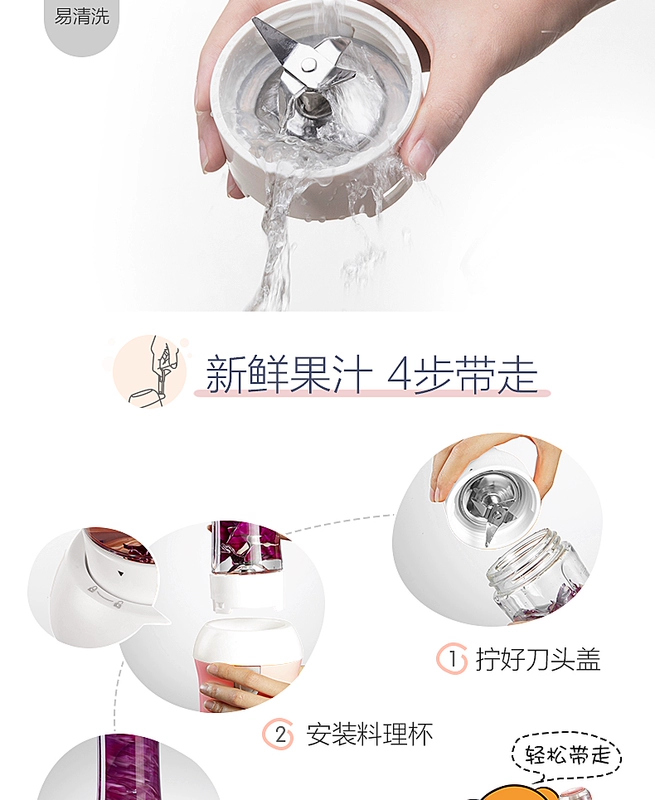 易清洗

新鲜果汁 4步带走

1 拧好刀头盖

2 安装料理杯

轻松带走