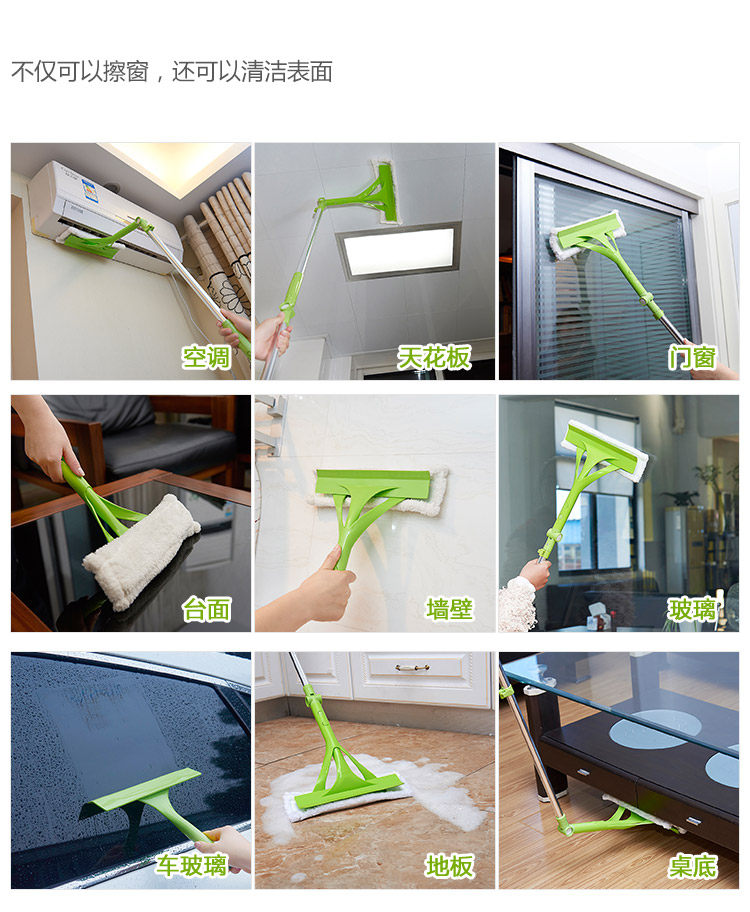 不仅可以擦窗，还可以清洁表面

空调

天花板

门窗

台面

墙壁

玻璃

车玻璃

地板

桌底