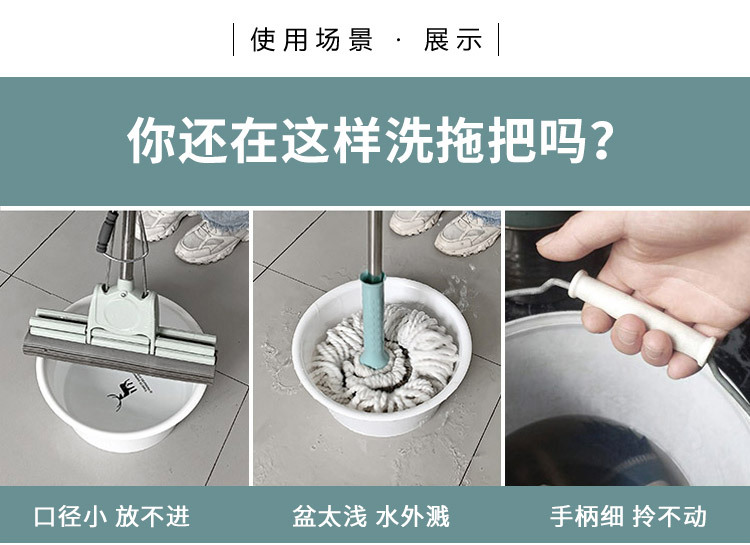 使用场景 · 展示

你还在这样洗拖把吗?

口径小 放不进

盆太浅 水外溅

手柄细 拎不动