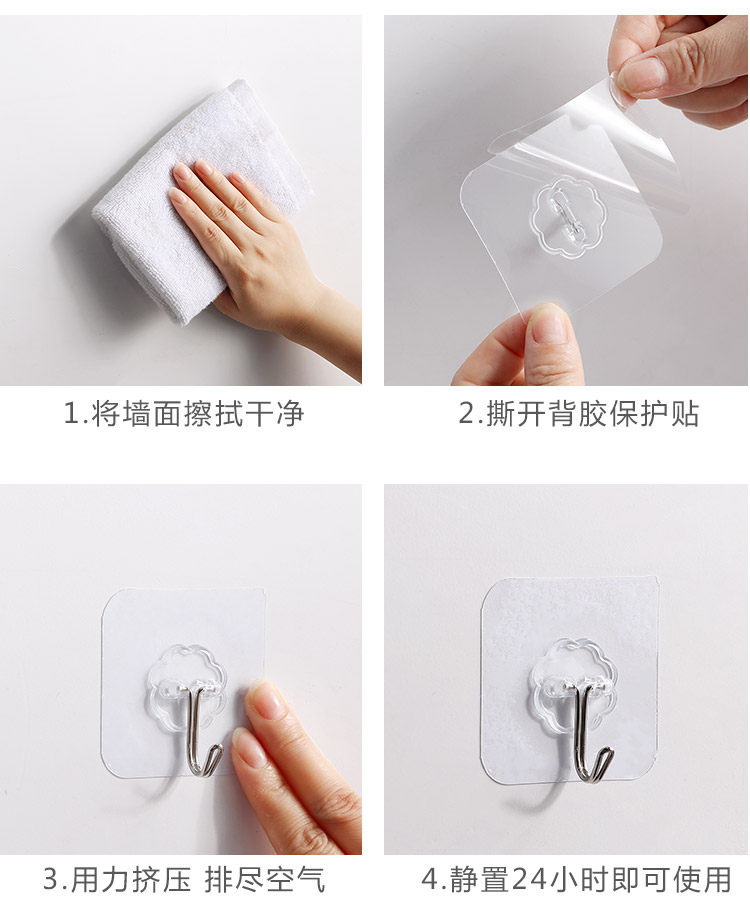 1.将墙面擦拭干净

2.撕开背胶保护贴

3.用力挤压 排尽空气

4.静置24小时即可使用