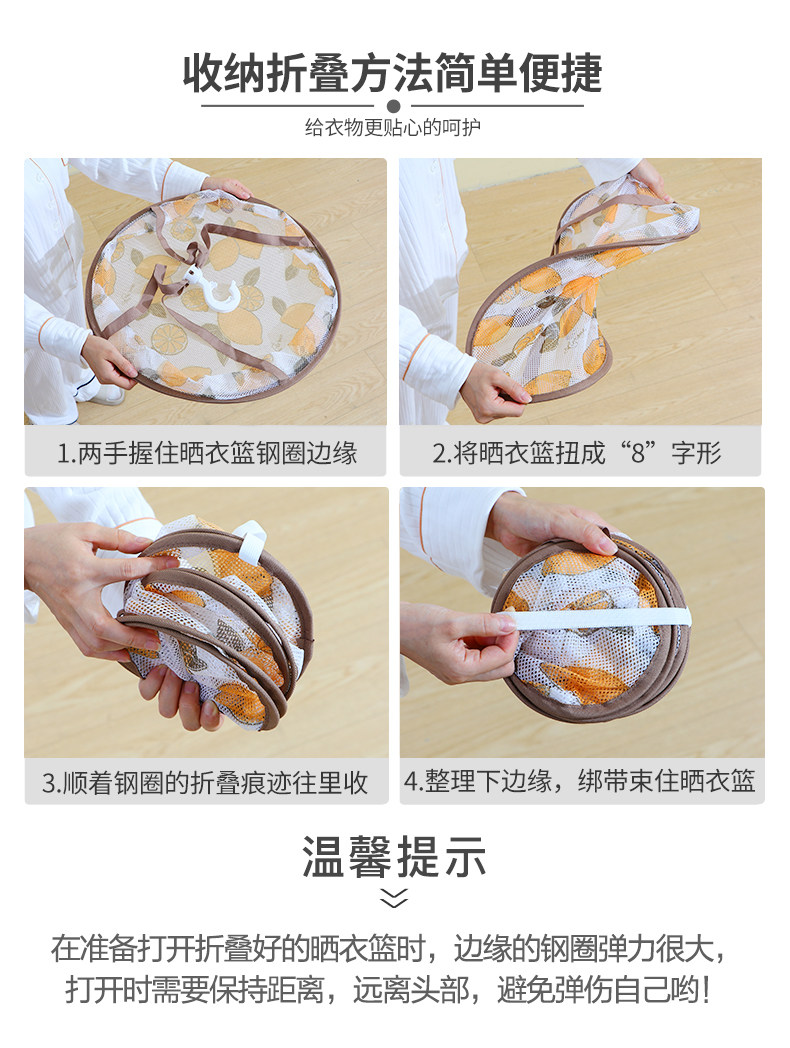 收纳折叠方法简单便捷

给衣物更贴心的呵护

1.两手握住晒衣篮钢圈边缘

2.将晒衣篮扭成“8”字形

3.顺着钢圈的折叠痕迹往里收

4.整理下边缘，绑带束住晒衣篮

温馨提示

在准备打开折叠好的晒衣篮时，边缘的钢圈弹力很大，打开时需要保持距离，远离头部，避免弹伤自己哟！