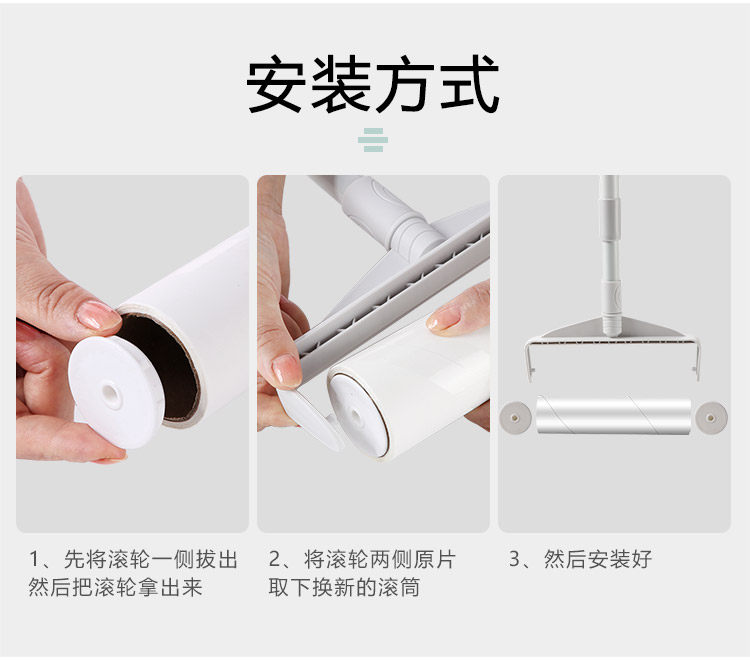 安装方式

1、先将滚轮一侧拔出然后把滚轮拿出来

2、将滚轮两侧原片取下换新的滚筒

3、然后安装好