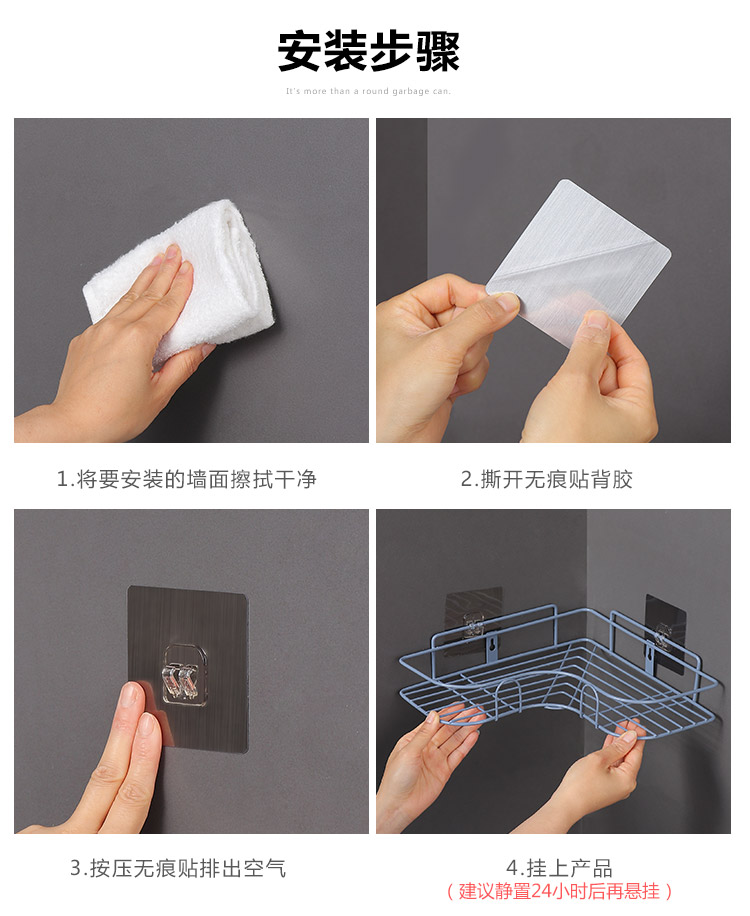 安装步骤

It's more than a round garbage can.

1.将要安装的墙面擦拭干净

2.撕开无痕贴背胶

3.按压无痕贴排出空气

4.挂上产品
（建议静置24小时后再悬挂）