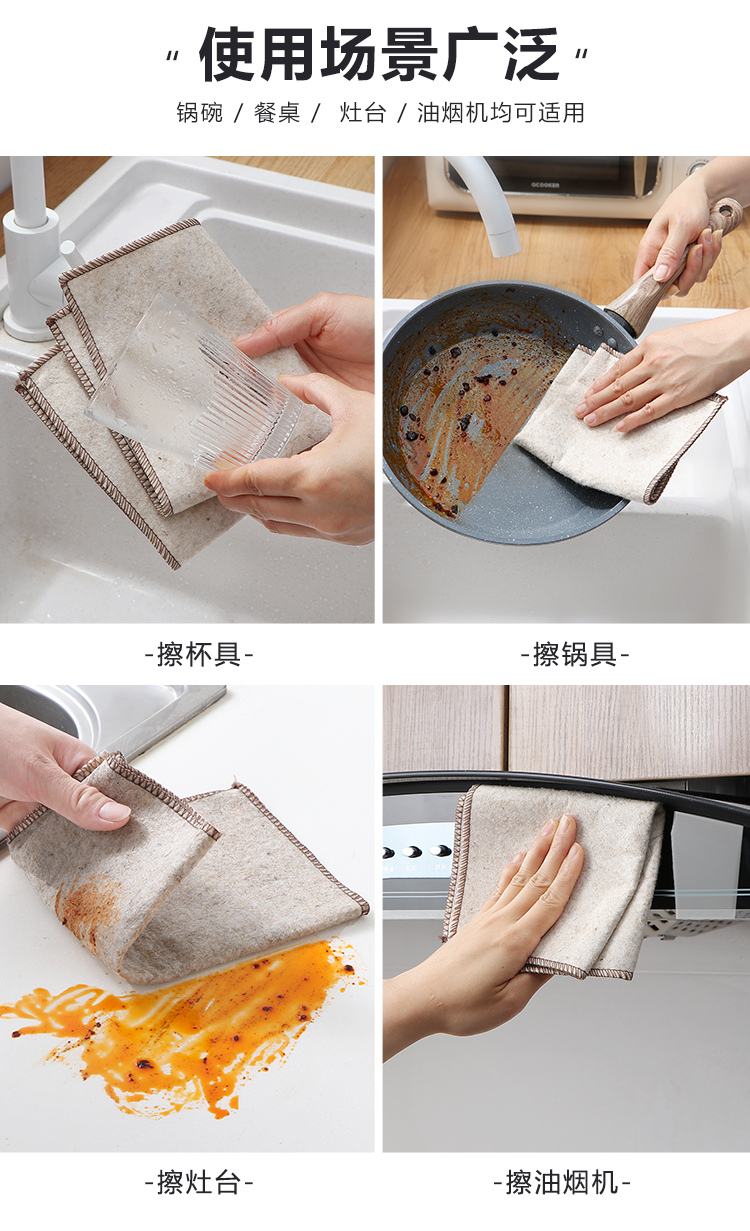 " 使用场景广泛 "

锅碗 / 餐桌 / 灶台 / 油烟机均可适用

OCOOKER

-擦杯具-

-擦锅具-

-擦灶台-

-擦油烟机-