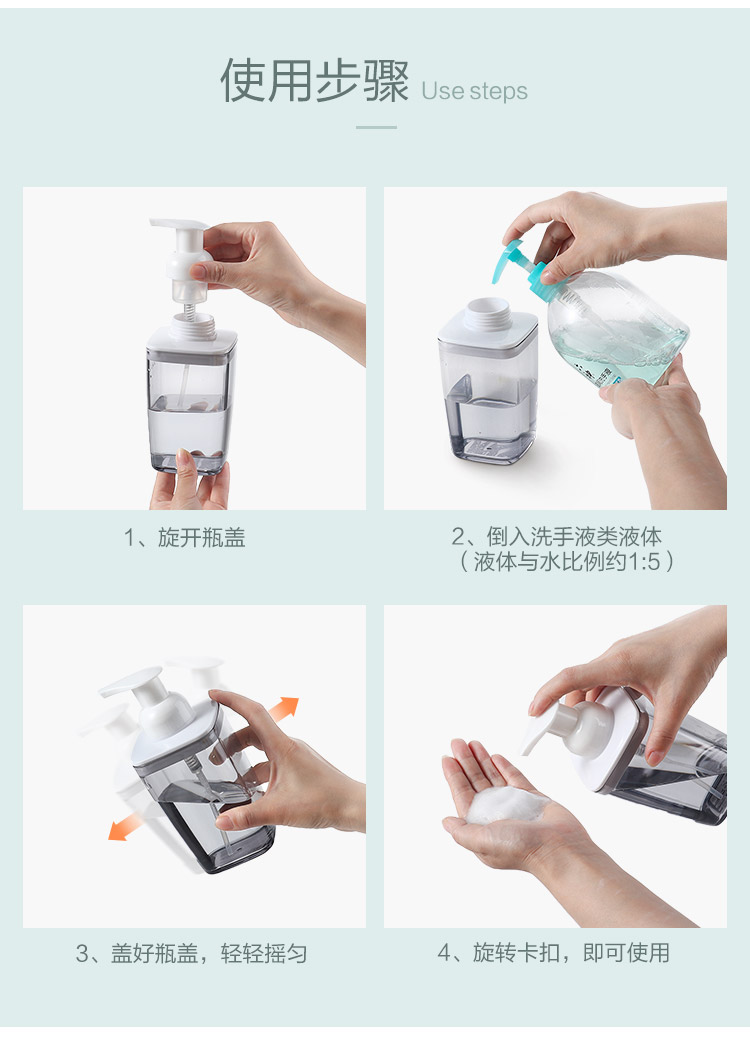 使用步骤 Use steps

1、旋开瓶盖

2、倒入洗手液类液体
（液体与水比例约1:5）

3、盖好瓶盖，轻轻摇匀

4、旋转卡扣，即可使用