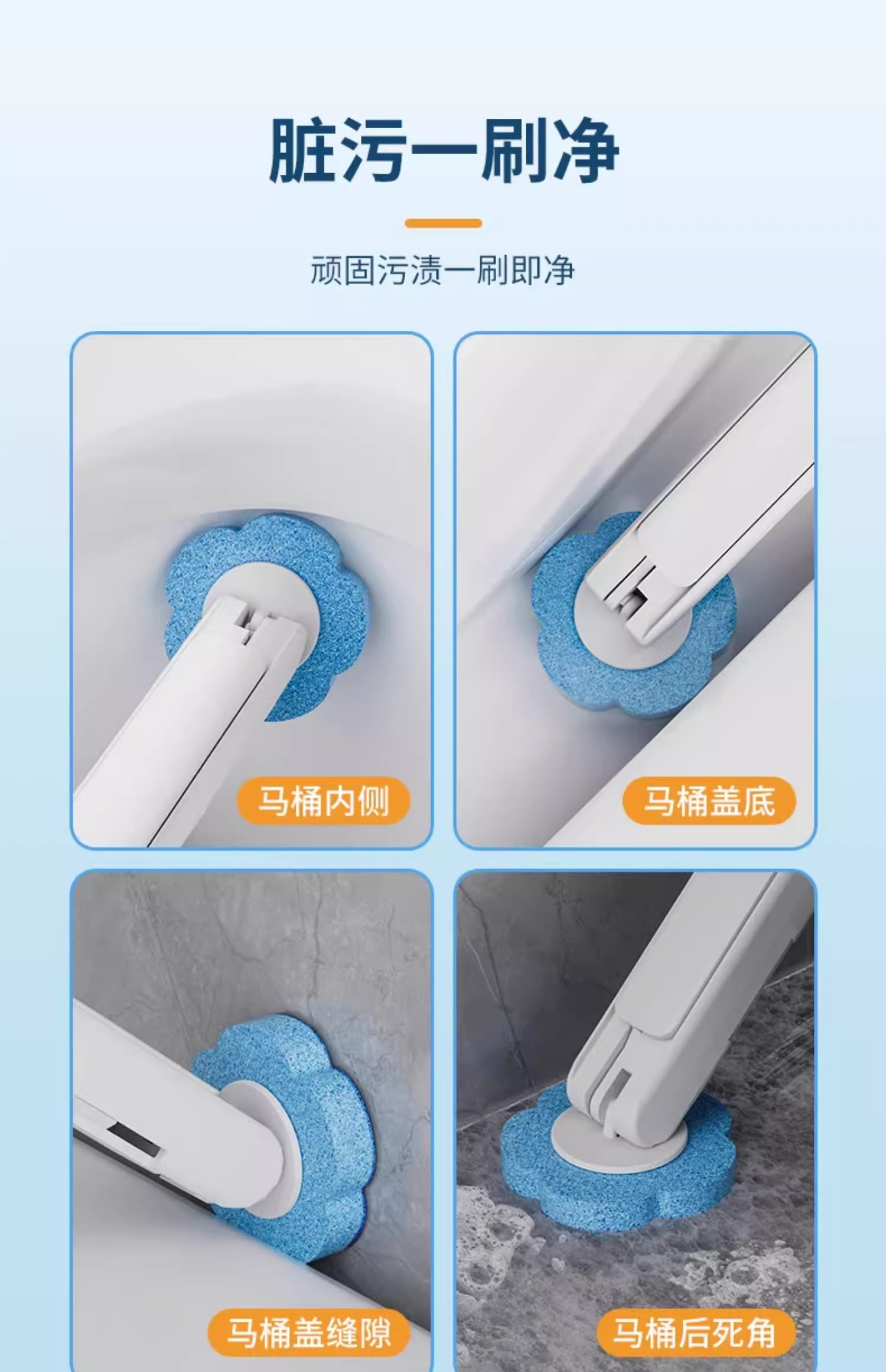 脏污一刷净

顽固污渍一刷即净

马桶内侧

马桶盖底

马桶盖缝隙

马桶后死角